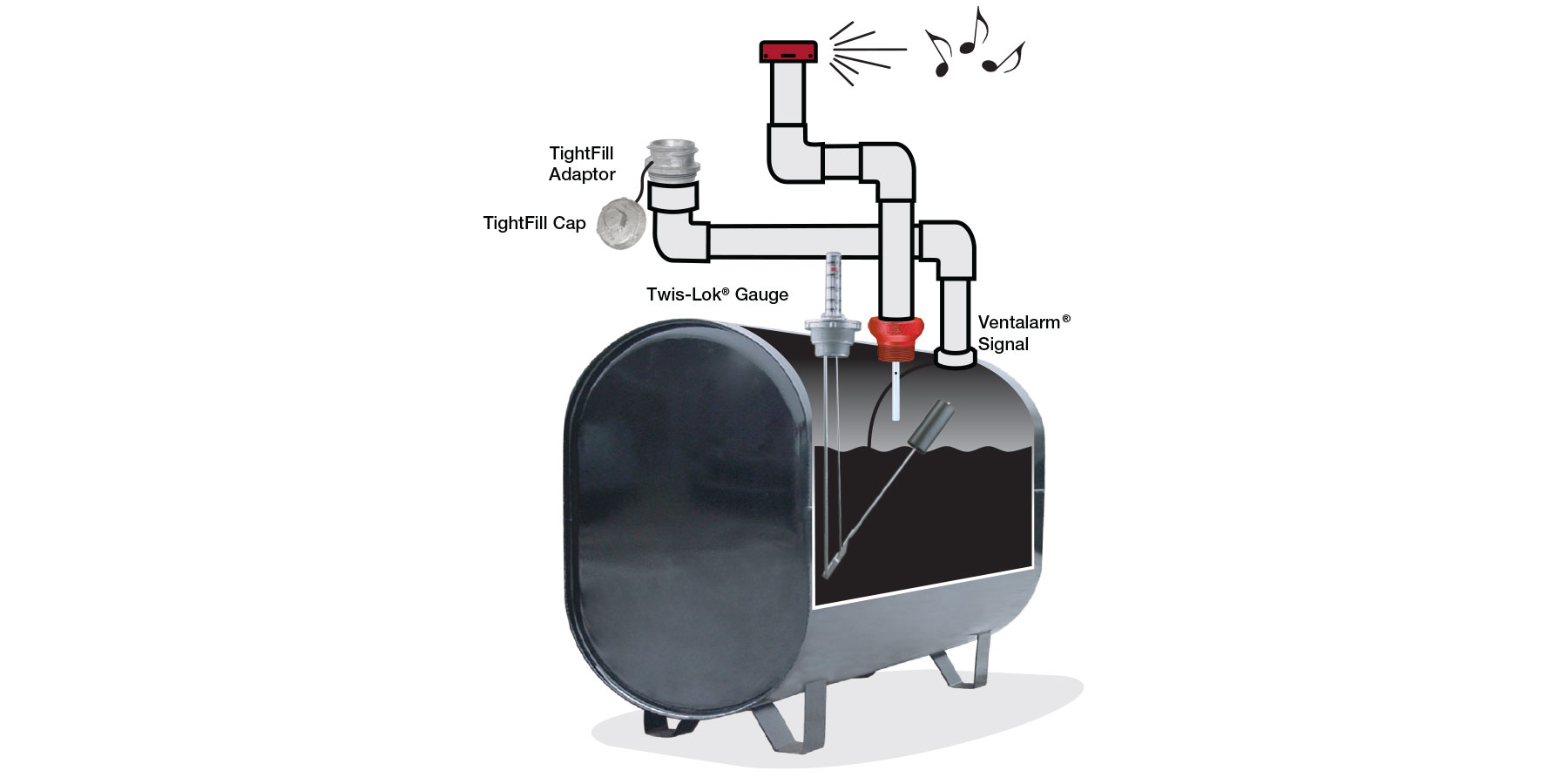 TightFill Adaptor

TightFill Cap

Twis-Lok® Gauge

Ventalarm® Signal