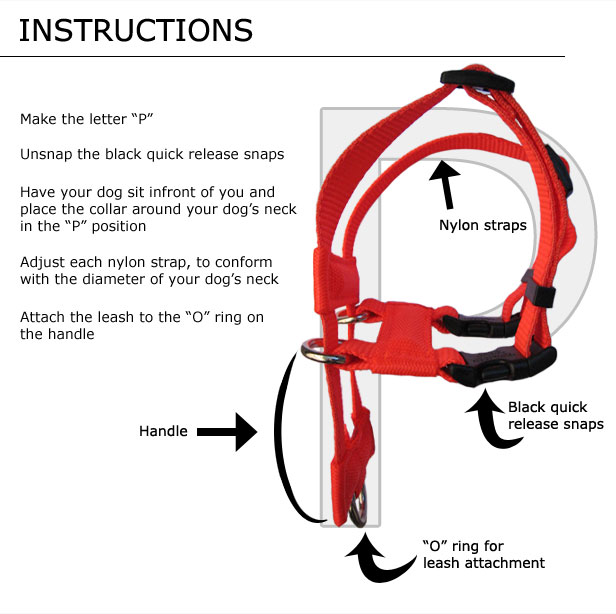 INSTRUCTIONS

Make the letter “P”

Unsnap the black quick release snaps

Have your dog sit infront of you and place the collar around your dog’s neck in the “P” position

Adjust each nylon strap, to conform with the diameter of your dog’s neck

Attach the leash to the “O” ring on the handle

Nylon straps

Handle

Black quick release snaps

“O” ring for leash attachment