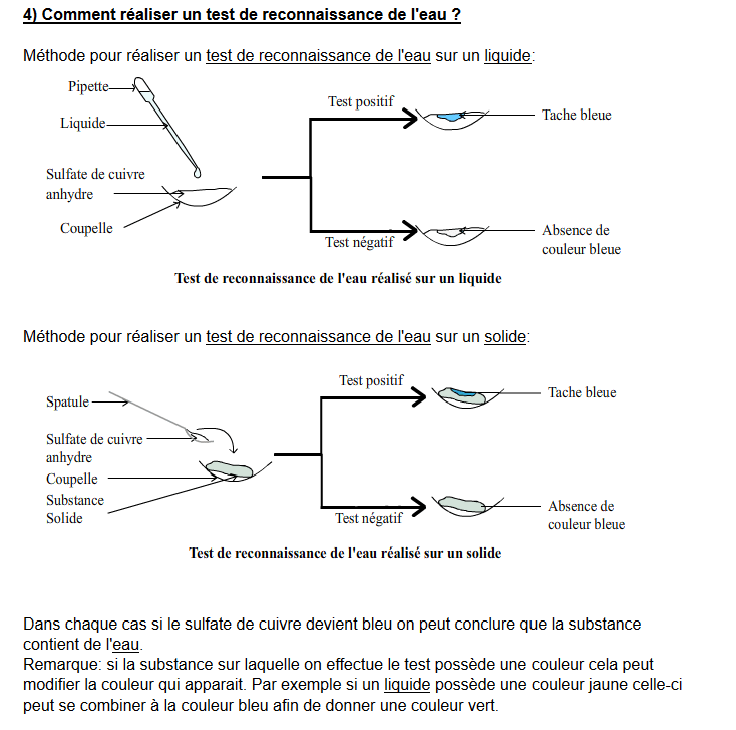 4) Comment réaliser un test de reconnaissance de l'eau ?

Méthode pour réaliser un test de reconnaissance de l'eau sur un liquide:

Pipette
Liquide
Sulfate de cuivre anhydre
Coupelle
Test positif
Tache bleue
Test négatif
Absence de couleur bleue

Test de reconnaissance de l'eau réalisé sur un liquide

Méthode pour réaliser un test de reconnaissance de l'eau sur un solide:

Spatule
Sulfate de cuivre anhydre
Coupelle
Substance Solide
Test positif
Tache bleue
Test négatif
Absence de couleur bleue

Test de reconnaissance de l'eau réalisé sur un solide

Dans chaque cas si le sulfate de cuivre devient bleu on peut conclure que la substance contient de l'eau.
Remarque: si la substance sur laquelle on effectue le test possède une couleur cela peut modifier la couleur qui apparait. Par exemple si un liquide possède une couleur jaune celle-ci peut se combiner à la couleur bleu afin de donner une couleur vert.