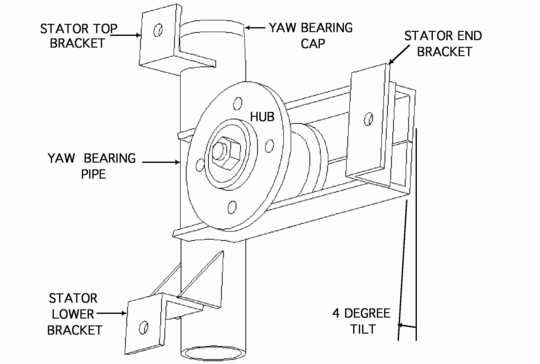 STATOR TOP BRACKET

YAW BEARING CAP

STATOR END BRACKET

HUB

YAW BEARING PIPE

STATOR LOWER BRACKET

4 DEGREE TILT