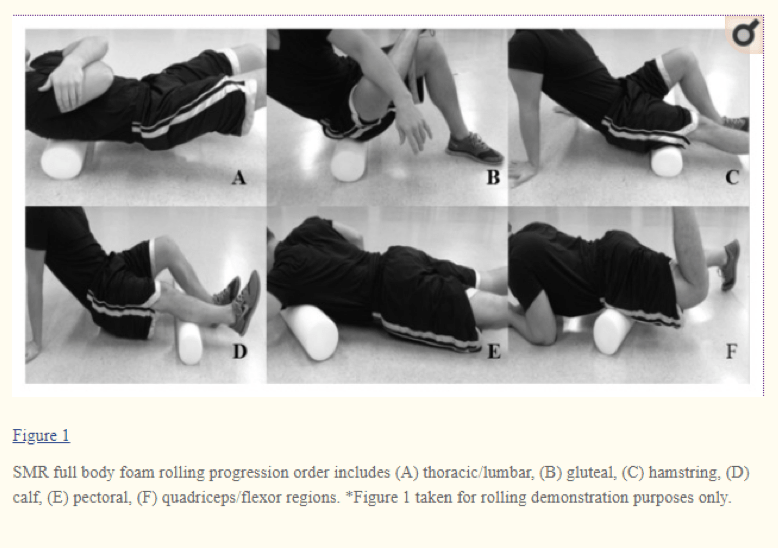 A

B

C

D

E

F

Figure 1

SMR full body foam rolling progression order includes (A) thoracic/lumbar, (B) gluteal, (C) hamstring, (D) calf, (E) pectoral, (F) quadriceps/flexor regions. *Figure 1 taken for rolling demonstration purposes only.