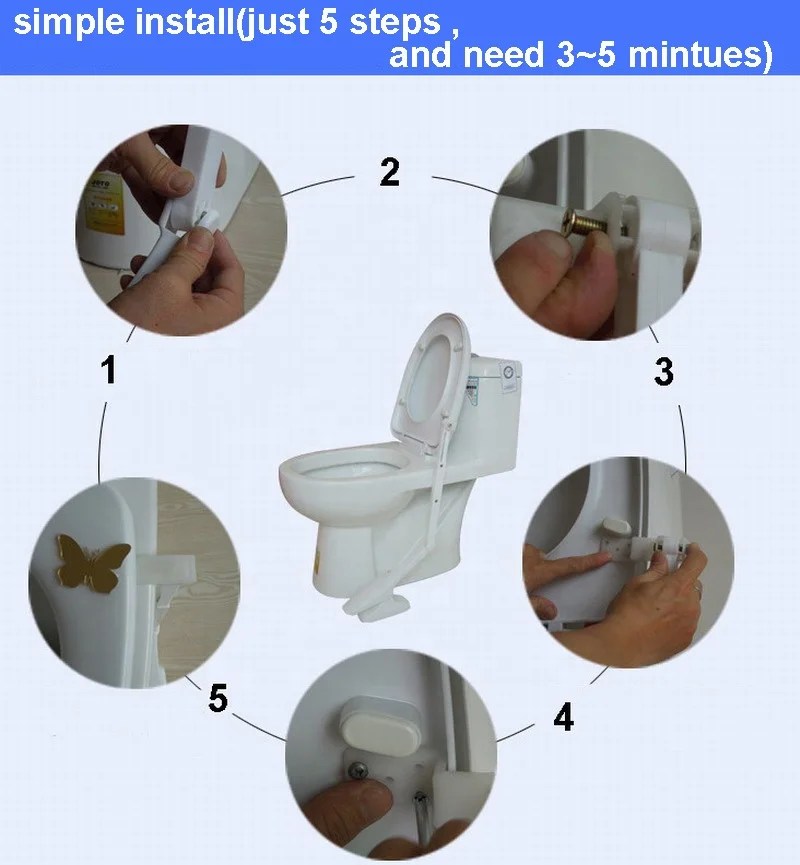 simple install(just 5 steps , and need 3~5 mintues)

2

1

3

5

4