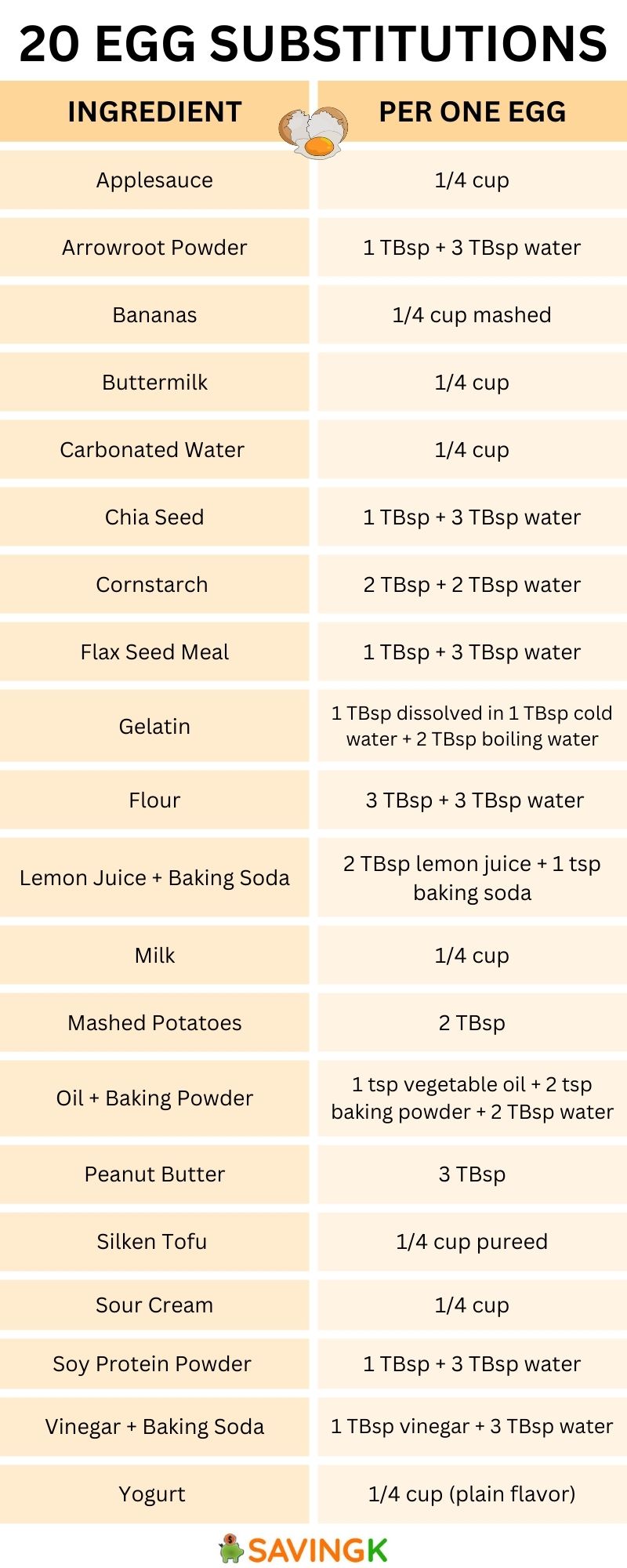 20 EGG SUBSTITUTIONS

| INGREDIENT | PER ONE EGG |
|---|---|
| Applesauce | 1/4 cup |
| Arrowroot Powder | 1 TBsp + 3 TBsp water |
| Bananas | 1/4 cup mashed |
| Buttermilk | 1/4 cup |
| Carbonated Water | 1/4 cup |
| Chia Seed | 1 TBsp + 3 TBsp water |
| Cornstarch | 2 TBsp + 2 TBsp water |
| Flax Seed Meal | 1 TBsp + 3 TBsp water |
| Gelatin | 1 TBsp dissolved in 1 TBsp cold water + 2 TBsp boiling water |
| Flour | 3 TBsp + 3 TBsp water |
| Lemon Juice + Baking Soda | 2 TBsp lemon juice + 1 tsp baking soda |
| Milk | 1/4 cup |
| Mashed Potatoes | 2 TBsp |
| Oil + Baking Powder | 1 tsp vegetable oil + 2 tsp baking powder + 2 TBsp water |
| Peanut Butter | 3 TBsp |
| Silken Tofu | 1/4 cup pureed |
| Sour Cream | 1/4 cup |
| Soy Protein Powder | 1 TBsp + 3 TBsp water |
| Vinegar + Baking Soda | 1 TBsp vinegar + 3 TBsp water |
| Yogurt | 1/4 cup (plain flavor) |

SAVINGK