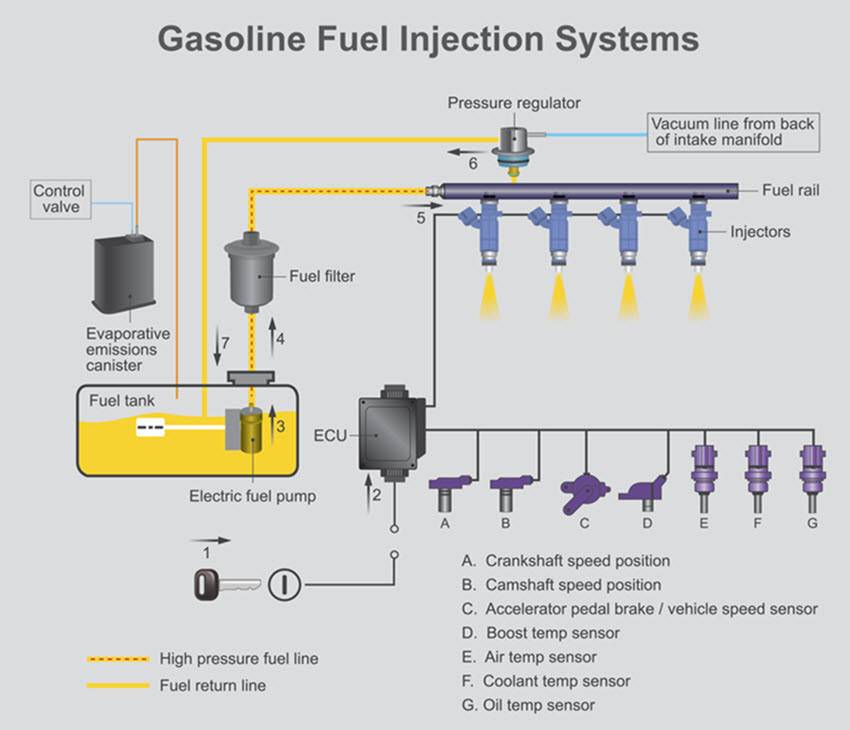 Gasoline Fuel Injection Systems

Pressure regulator

Vacuum line from back of intake manifold

6

Control valve

Fuel rail

5

Injectors

Fuel filter

Evaporative emissions canister

7

4

Fuel tank

3

ECU

Electric fuel pump

2

A

B

C

D

E

F

G

1

A. Crankshaft speed position
B. Camshaft speed position
C. Accelerator pedal brake / vehicle speed sensor
D. Boost temp sensor
E. Air temp sensor
F. Coolant temp sensor
G. Oil temp sensor

High pressure fuel line
Fuel return line