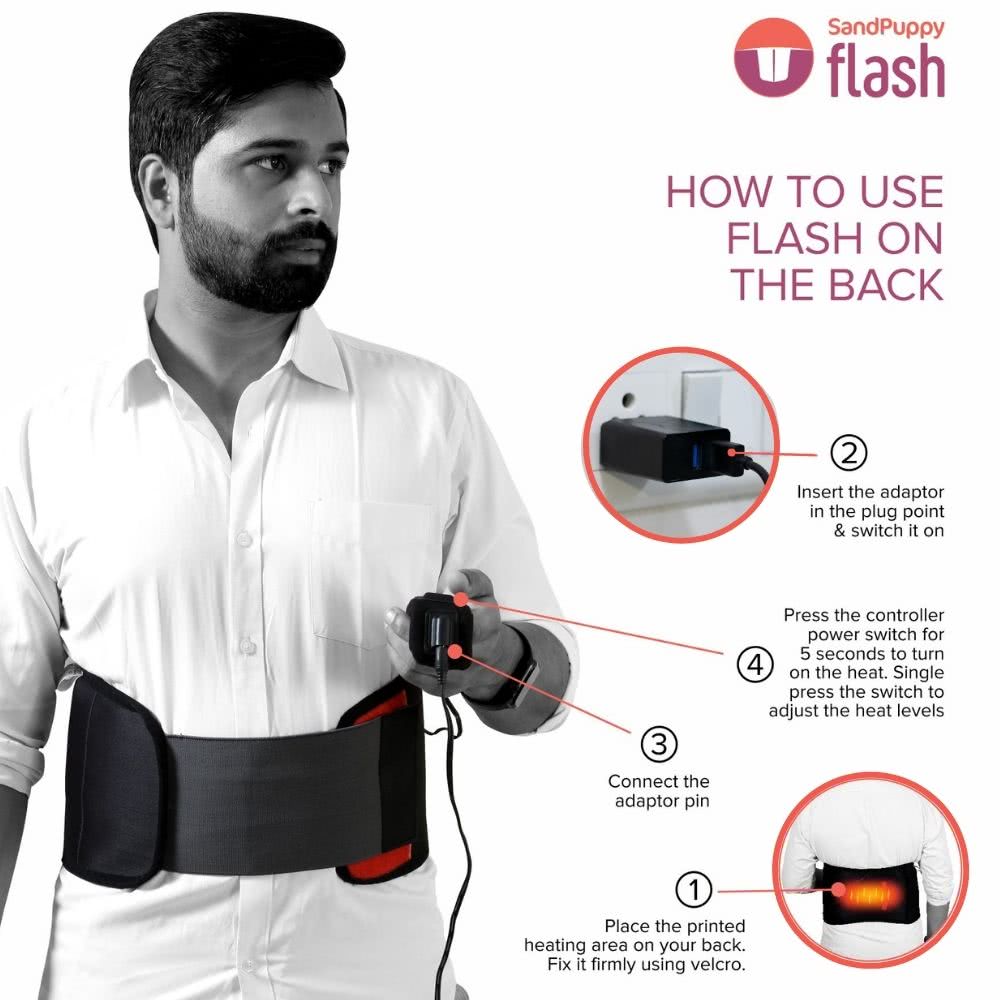 SandPuppy
flash

HOW TO USE FLASH ON THE BACK

2
Insert the adaptor in the plug point & switch it on

4
Press the controller power switch for 5 seconds to turn on the heat. Single press the switch to adjust the heat levels

3
Connect the adaptor pin

1
Place the printed heating area on your back. Fix it firmly using velcro.