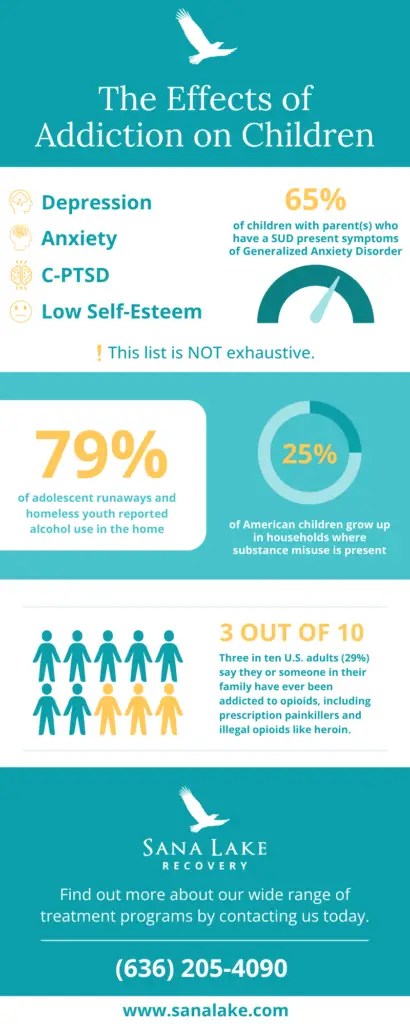 The Effects of Addiction on Children

Depression
Anxiety
C-PTSD
Low Self-Esteem

65%
of children with parent(s) who have a SUD present symptoms of Generalized Anxiety Disorder

! This list is NOT exhaustive.

79%
of adolescent runaways and homeless youth reported alcohol use in the home

25%
of American children grow up in households where substance misuse is present

3 OUT OF 10
Three in ten U.S. adults (29%) say they or someone in their family have ever been addicted to opioids, including prescription painkillers and illegal opioids like heroin.

SANA LAKE
RECOVERY

Find out more about our wide range of treatment programs by contacting us today.

(636) 205-4090

www.sanalake.com