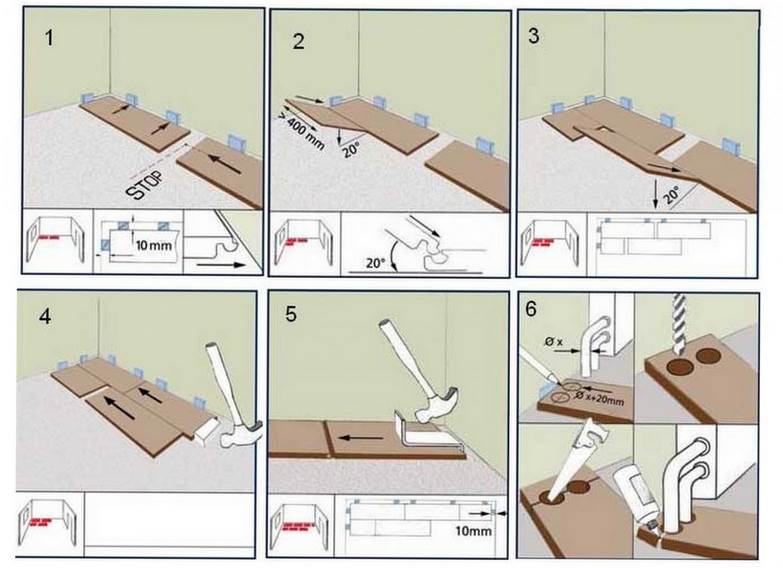 1

STOP

10 mm

2

> 400 mm

20°

20°

3

20°

4

5

10mm

6

Ø x

Ø x+20mm