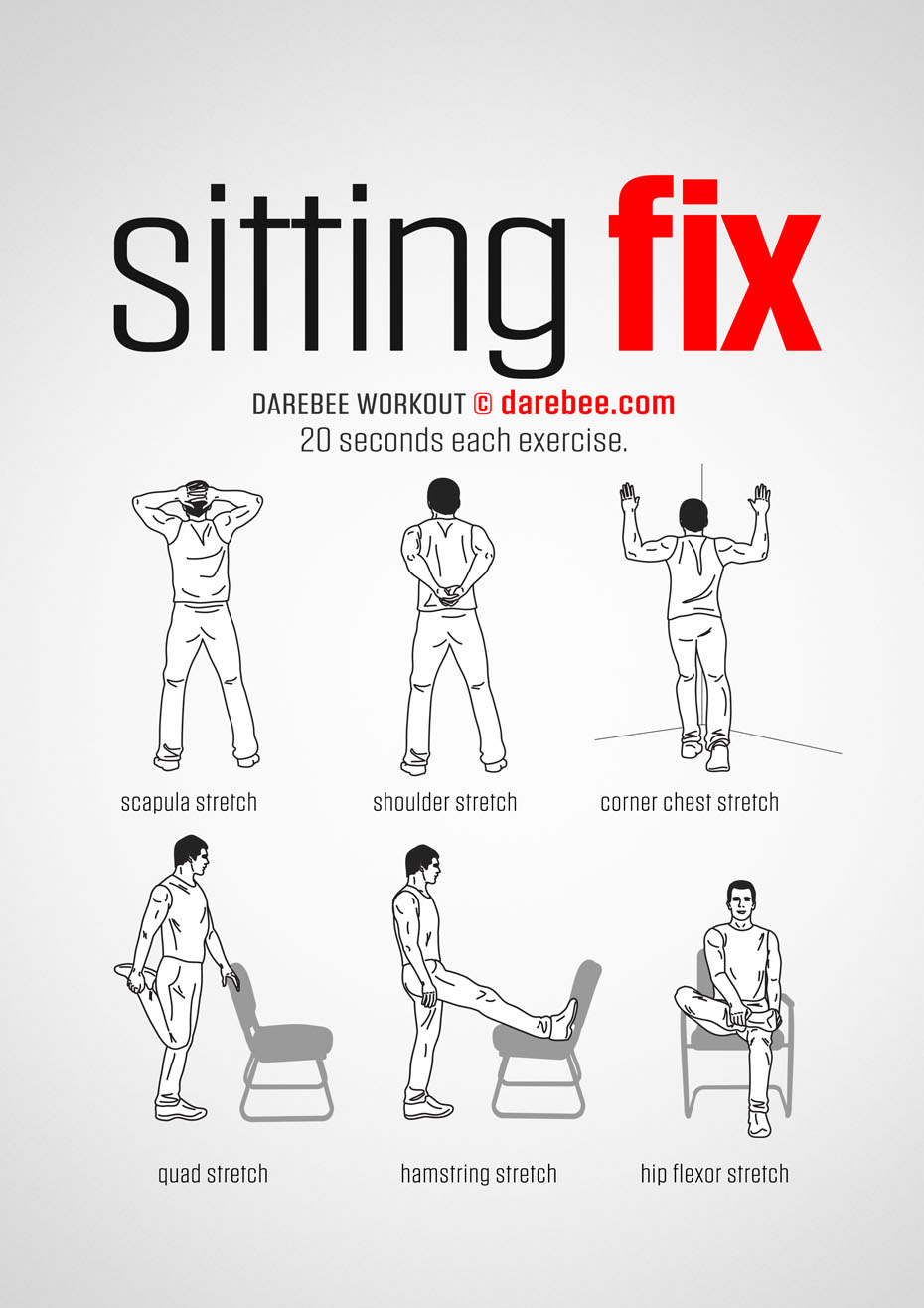 sitting fix

DAREBEE WORKOUT © darebee.com
20 seconds each exercise.

scapula stretch

shoulder stretch

corner chest stretch

quad stretch

hamstring stretch

hip flexor stretch