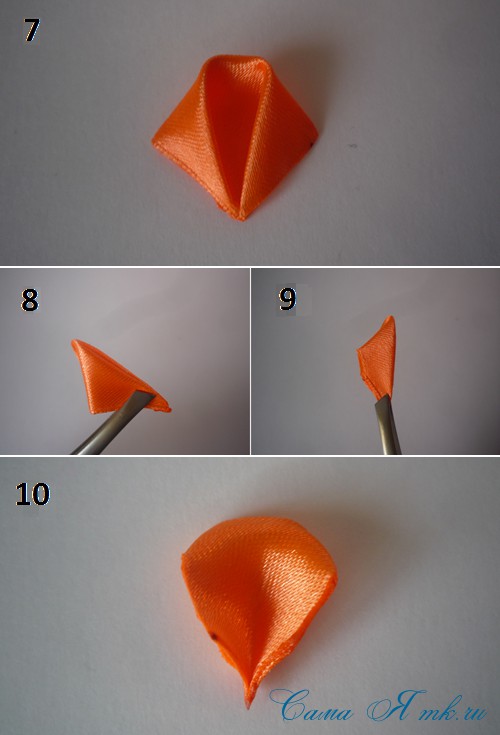 7

8

9

10

Сама Я mk.ru