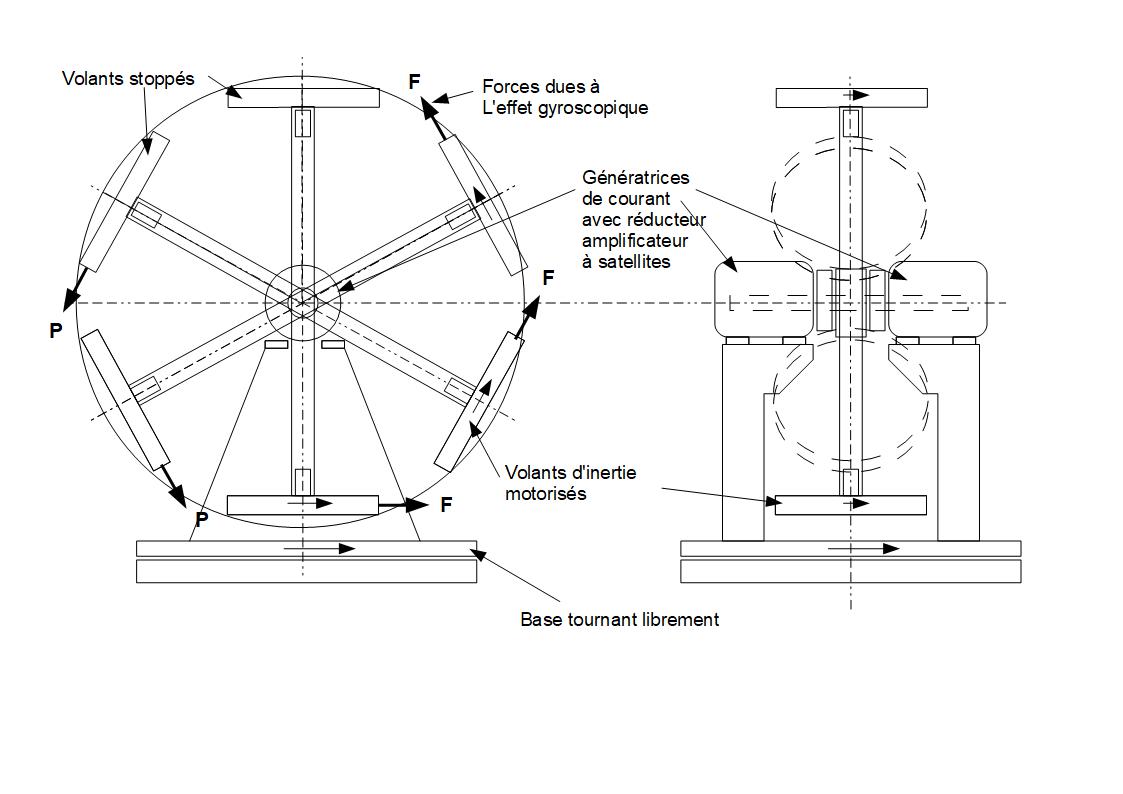 Volants stoppés

F

Forces dues à L'effet gyroscopique

Génératrices de courant avec réducteur amplificateur à satellites

F

P

Volants d'inertie motorisés

P

F

Base tournant librement