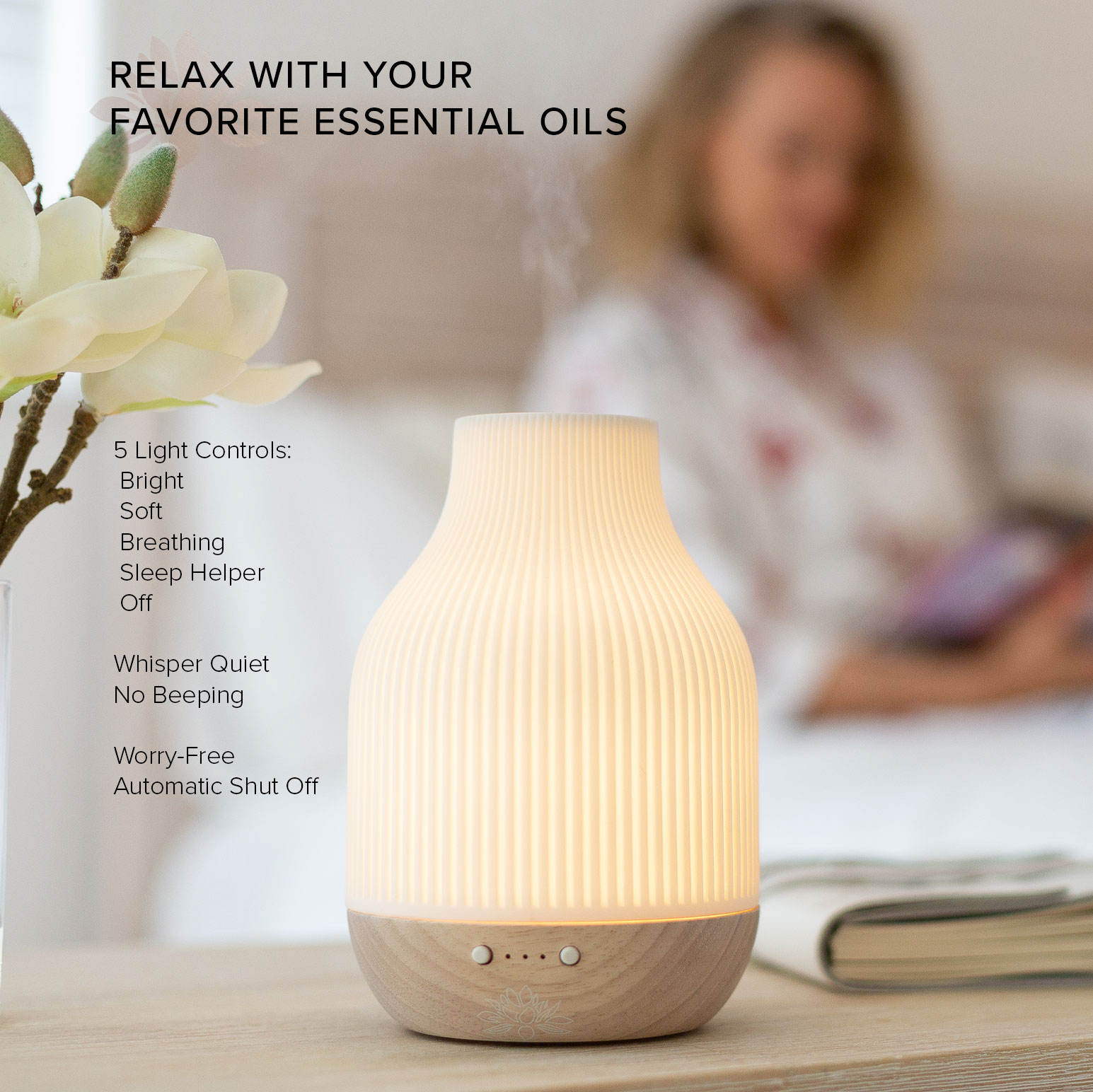 RELAX WITH YOUR FAVORITE ESSENTIAL OILS

5 Light Controls:
Bright
Soft
Breathing
Sleep Helper
Off

Whisper Quiet
No Beeping

Worry-Free
Automatic Shut Off