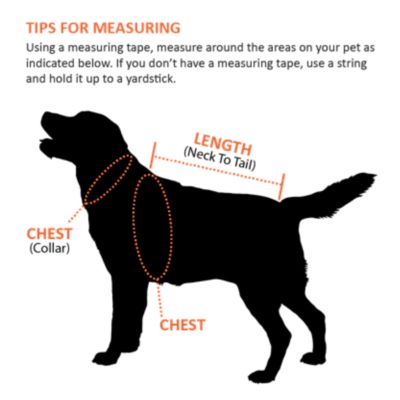 TIPS FOR MEASURING

Using a measuring tape, measure around the areas on your pet as indicated below. If you don't have a measuring tape, use a string and hold it up to a yardstick.

LENGTH
(Neck To Tail)

CHEST
(Collar)

CHEST