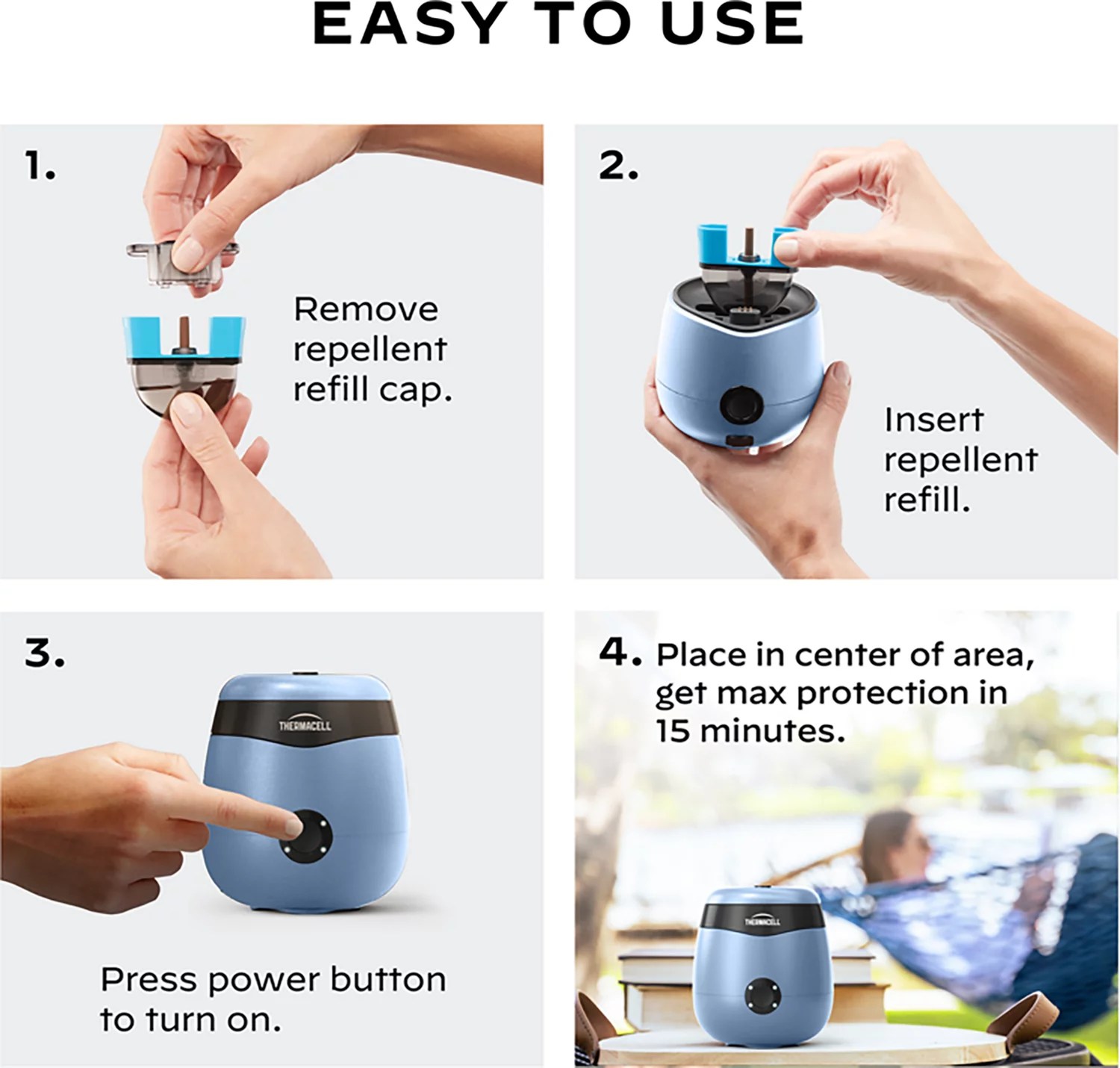 EASY TO USE

1.

Remove repellent refill cap.

2.

Insert repellent refill.

3.

THERMACELL

Press power button to turn on.

4. Place in center of area, get max protection in 15 minutes.

THERMACELL