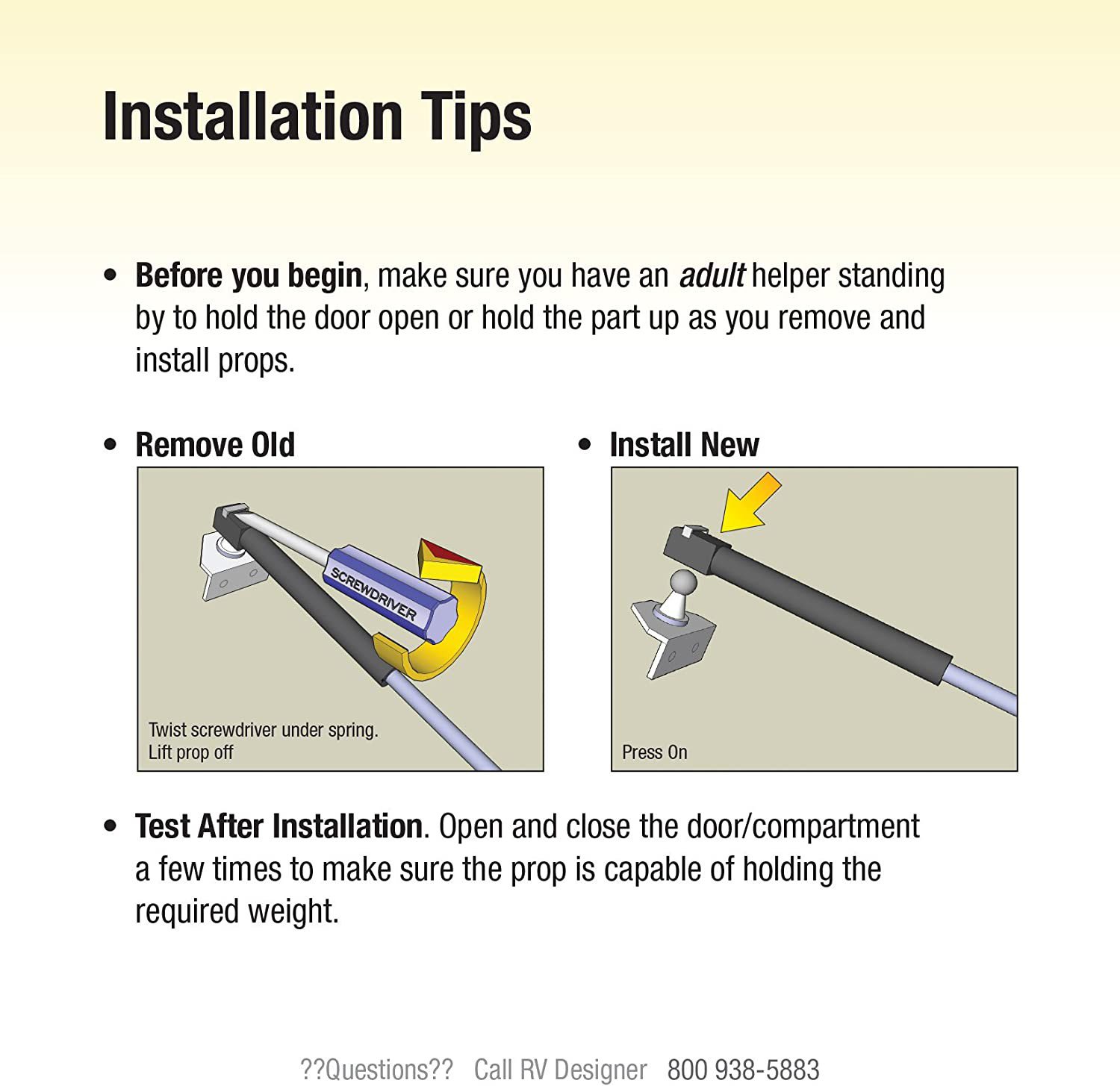 Installation Tips

• Before you begin, make sure you have an adult helper standing by to hold the door open or hold the part up as you remove and install props.

• Remove Old

SCREWDRIVER

Twist screwdriver under spring.
Lift prop off

• Install New

Press On

• Test After Installation. Open and close the door/compartment a few times to make sure the prop is capable of holding the required weight.

??Questions?? Call RV Designer 800 938-5883