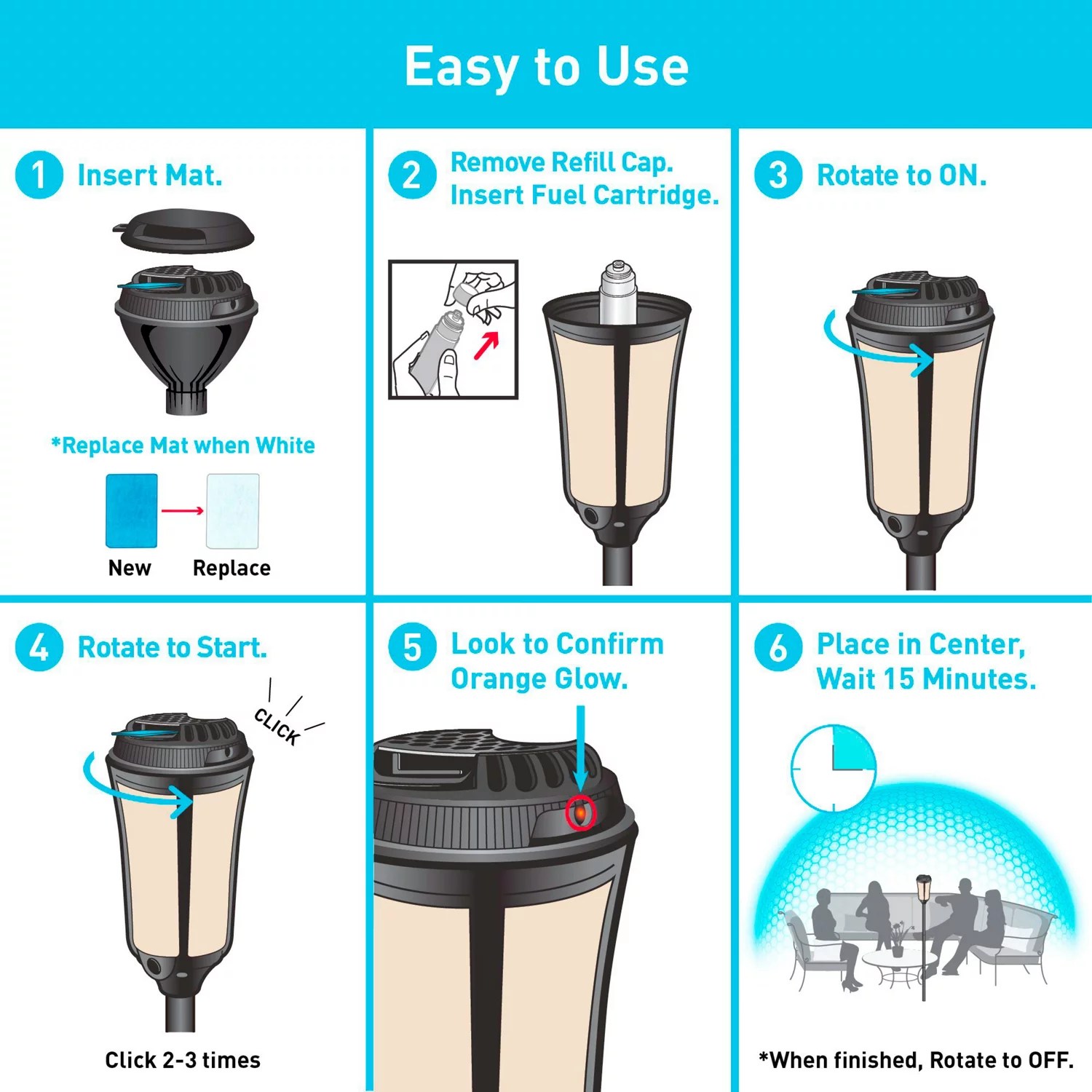 Easy to Use

1 Insert Mat.

*Replace Mat when White

New Replace

2 Remove Refill Cap. Insert Fuel Cartridge.

3 Rotate to ON.

4 Rotate to Start.

CLICK

Click 2-3 times

5 Look to Confirm Orange Glow.

6 Place in Center, Wait 15 Minutes.

*When finished, Rotate to OFF.