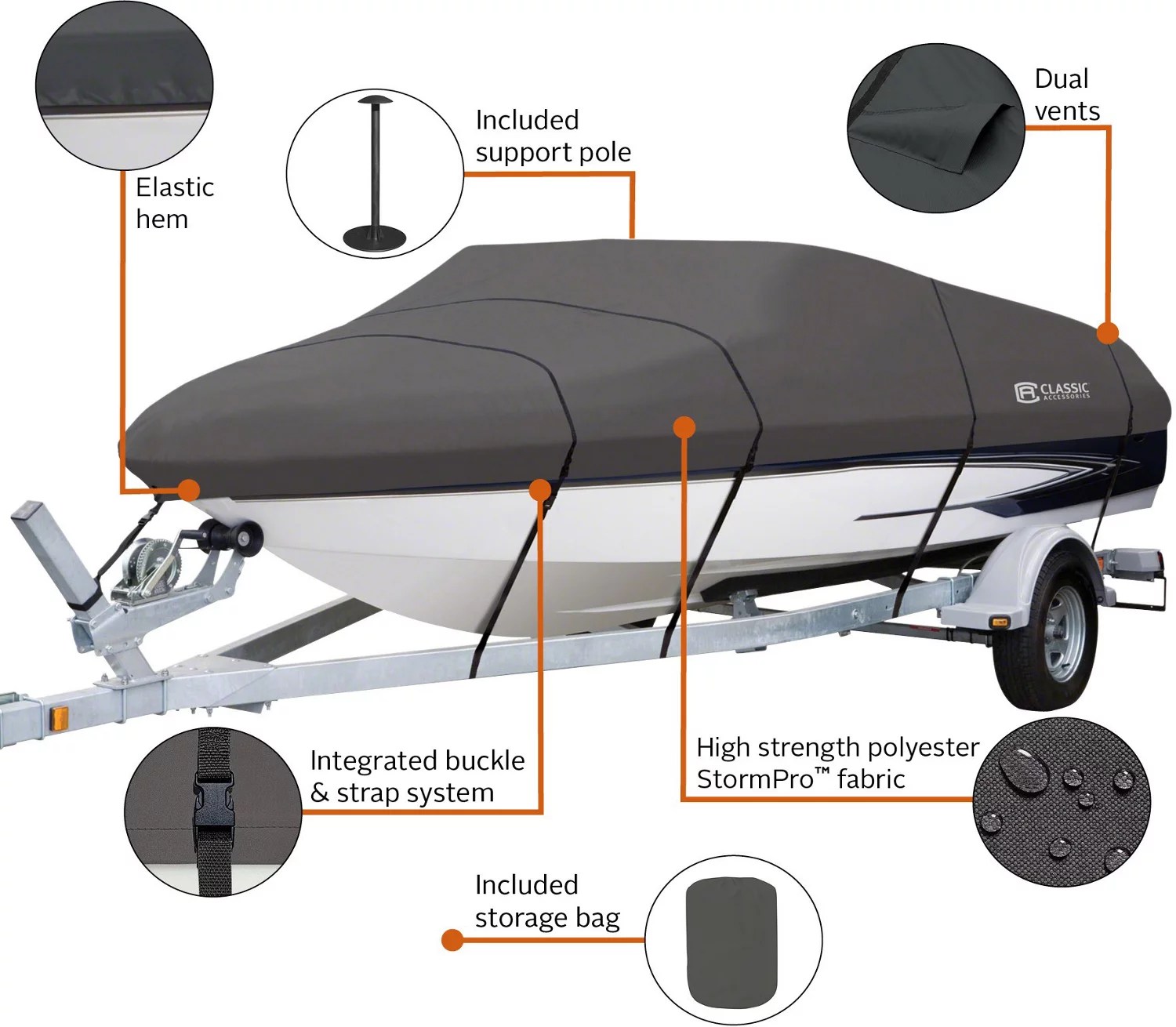 Elastic hem

Included support pole

Dual vents

CLASSIC ACCESSORIES

Integrated buckle & strap system

High strength polyester StormPro™ fabric

Included storage bag