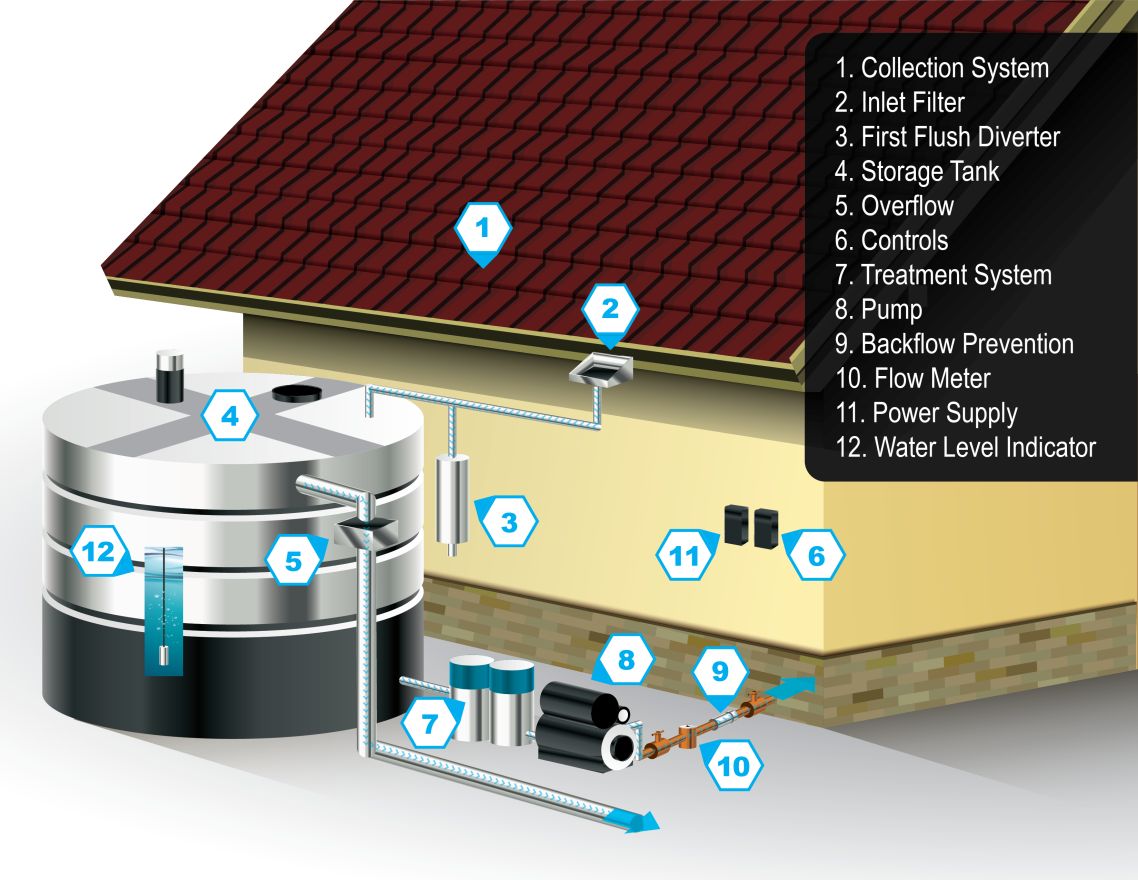 1. Collection System
2. Inlet Filter
3. First Flush Diverter
4. Storage Tank
5. Overflow
6. Controls
7. Treatment System
8. Pump
9. Backflow Prevention
10. Flow Meter
11. Power Supply
12. Water Level Indicator

1

2

4

3

12

5

11

6

8

9

7

10