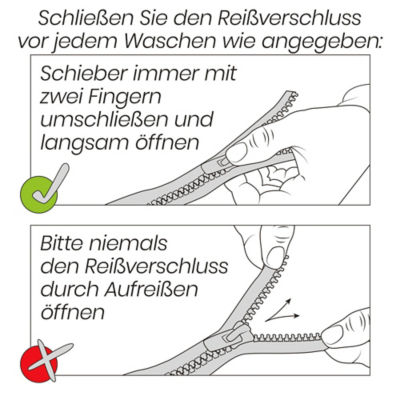 Schließen Sie den Reißverschluss vor jedem Waschen wie angegeben:

Schieber immer mit zwei Fingern umschließen und langsam öffnen

Bitte niemals den Reißverschluss durch Aufreißen öffnen