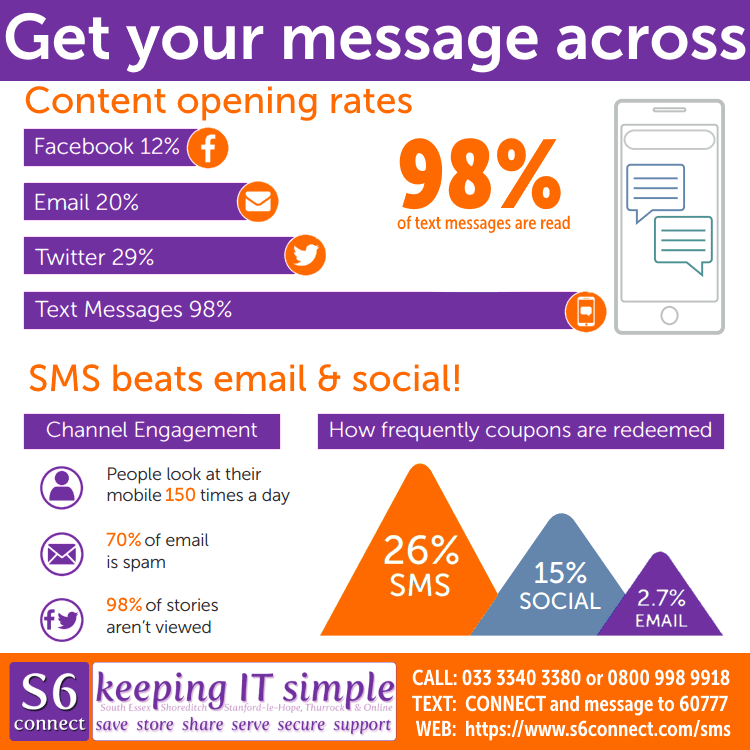 Get your message across

Content opening rates

Facebook 12%

Email 20%

Twitter 29%

Text Messages 98%

98%
of text messages are read

SMS beats email & social!

Channel Engagement

People look at their mobile 150 times a day

70% of email is spam

98% of stories aren't viewed

How frequently coupons are redeemed

26% SMS

15% SOCIAL

2.7% EMAIL

S6 connect

keeping IT simple
South Essex Shoreditch Stanford-le-Hope, Thurrock & Online
save store share serve secure support

CALL: 033 3340 3380 or 0800 998 9918
TEXT: CONNECT and message to 60777
WEB: https://www.s6connect.com/sms