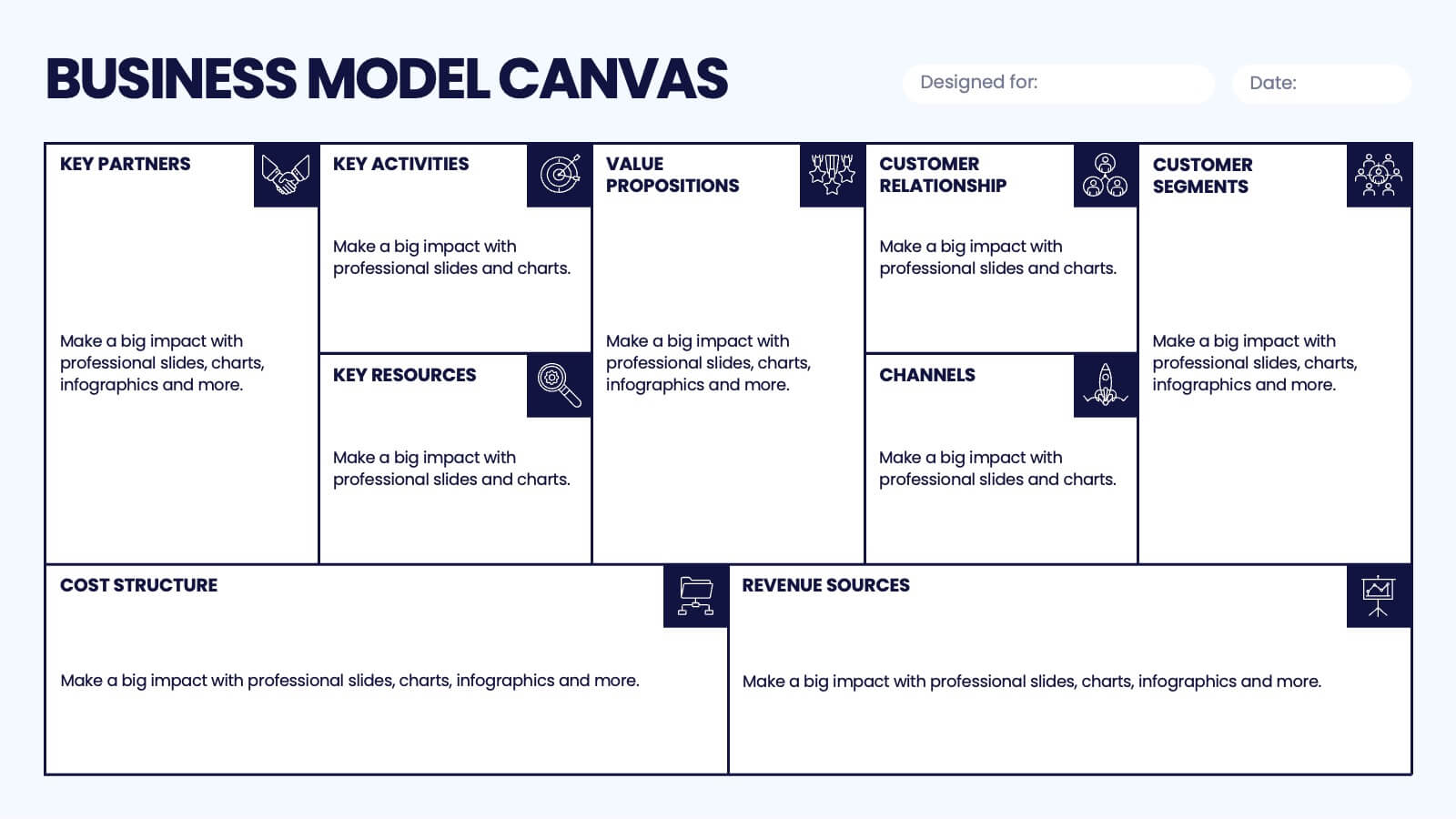 BUSINESS MODEL CANVAS

Designed for:

Date:

KEY PARTNERS

Make a big impact with professional slides, charts, infographics and more.

KEY ACTIVITIES

Make a big impact with professional slides and charts.

KEY RESOURCES

Make a big impact with professional slides and charts.

VALUE PROPOSITIONS

Make a big impact with professional slides, charts, infographics and more.

CUSTOMER RELATIONSHIP

Make a big impact with professional slides and charts.

CHANNELS

Make a big impact with professional slides and charts.

CUSTOMER SEGMENTS

Make a big impact with professional slides, charts, infographics and more.

COST STRUCTURE

Make a big impact with professional slides, charts, infographics and more.

REVENUE SOURCES

Make a big impact with professional slides, charts, infographics and more.