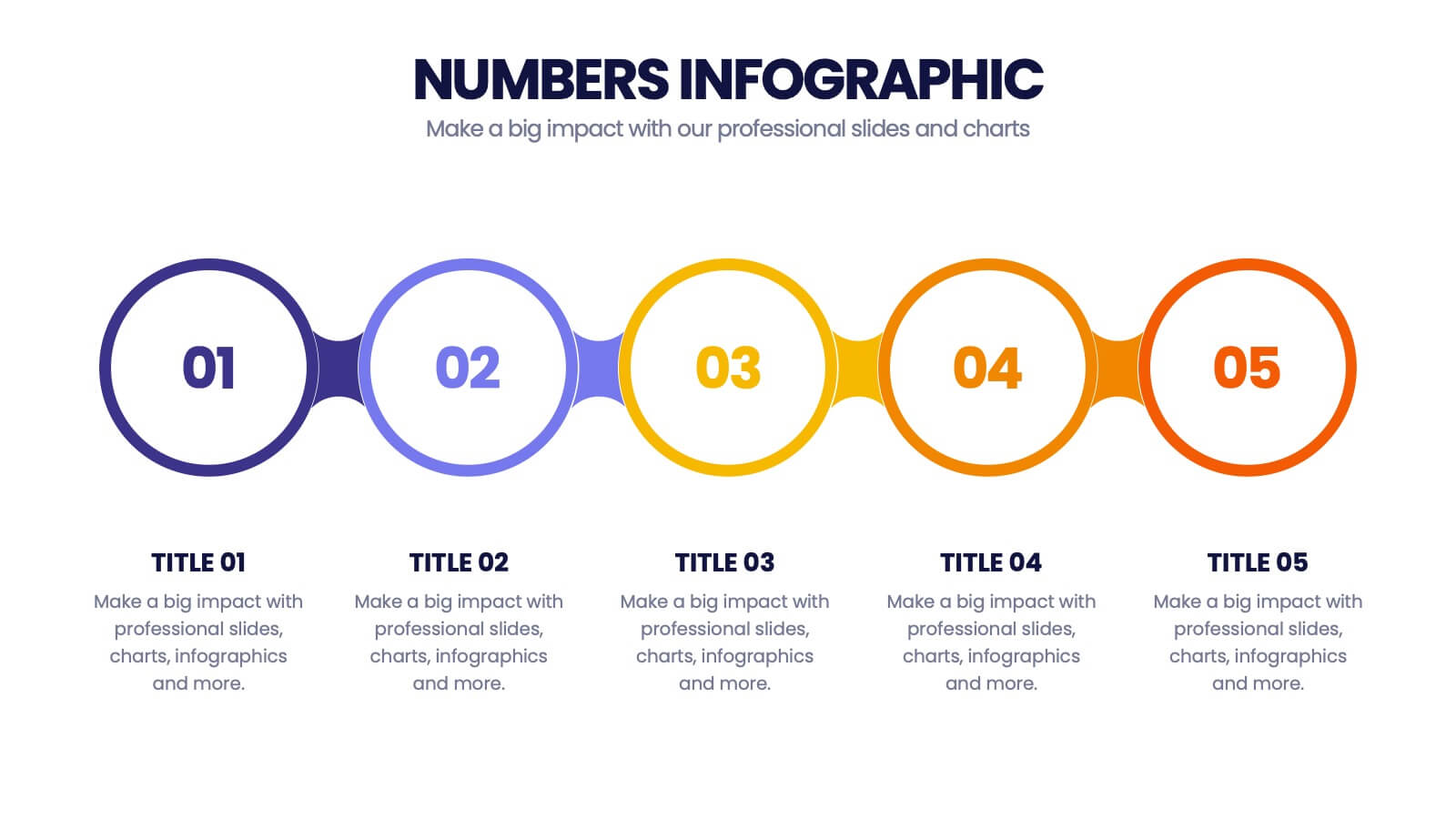 NUMBERS INFOGRAPHIC

Make a big impact with our professional slides and charts

01

02

03

04

05

TITLE 01

Make a big impact with professional slides, charts, infographics and more.

TITLE 02

Make a big impact with professional slides, charts, infographics and more.

TITLE 03

Make a big impact with professional slides, charts, infographics and more.

TITLE 04

Make a big impact with professional slides, charts, infographics and more.

TITLE 05

Make a big impact with professional slides, charts, infographics and more.