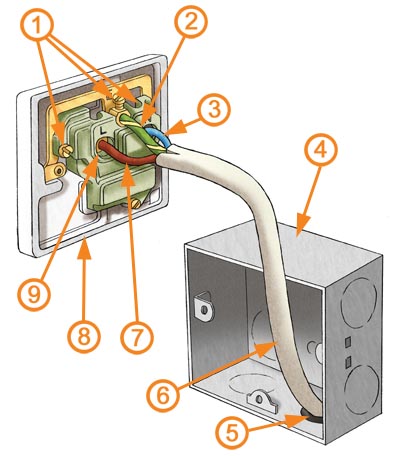 1
2
3
4
L
9
8
7
6
5