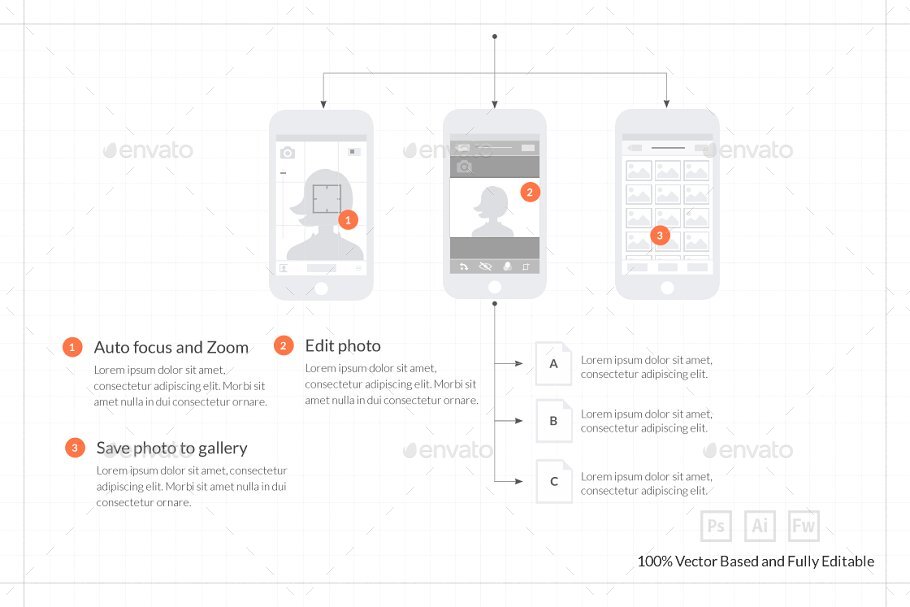 envato envato envato

1

2

3

1 Auto focus and Zoom
Lorem ipsum dolor sit amet, consectetur adipiscing elit. Morbi sit amet nulla in dui consectetur ornare.

2 Edit photo
Lorem ipsum dolor sit amet, consectetur adipiscing elit. Morbi sit amet nulla in dui consectetur ornare.

3 Save photo to gallery
Lorem ipsum dolor sit amet, consectetur adipiscing elit. Morbi sit amet nulla in dui consectetur ornare.

A Lorem ipsum dolor sit amet, consectetur adipiscing elit.

B Lorem ipsum dolor sit amet, consectetur adipiscing elit.

C Lorem ipsum dolor sit amet, consectetur adipiscing elit.

envato envato

Ps Ai Fw

100% Vector Based and Fully Editable