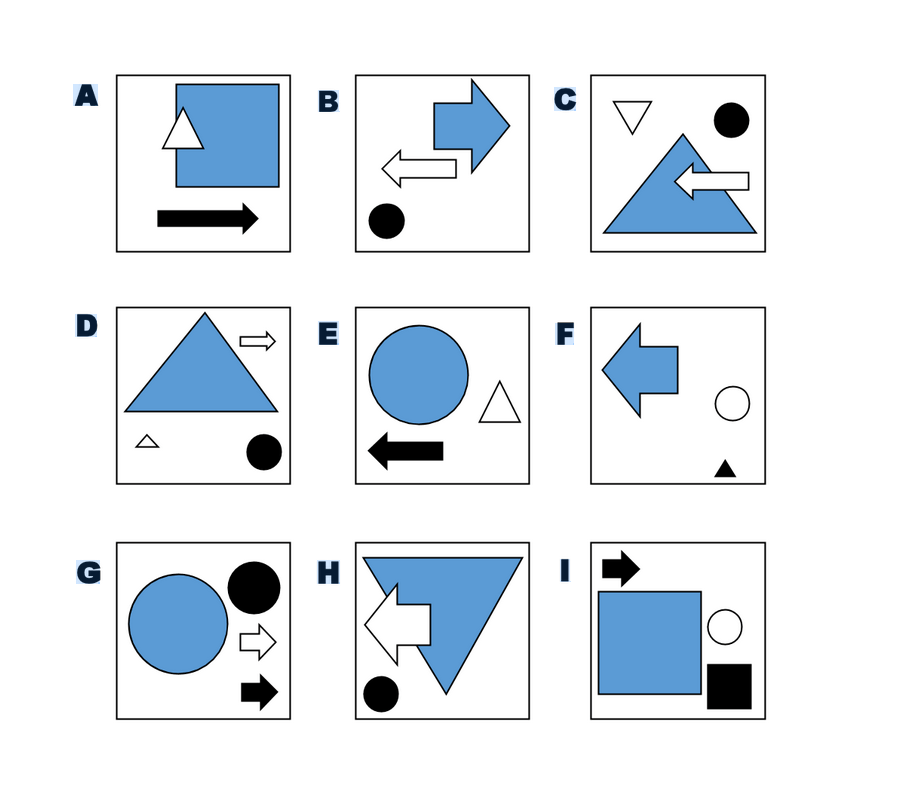 A

B

C

D

E

F

G

H

I