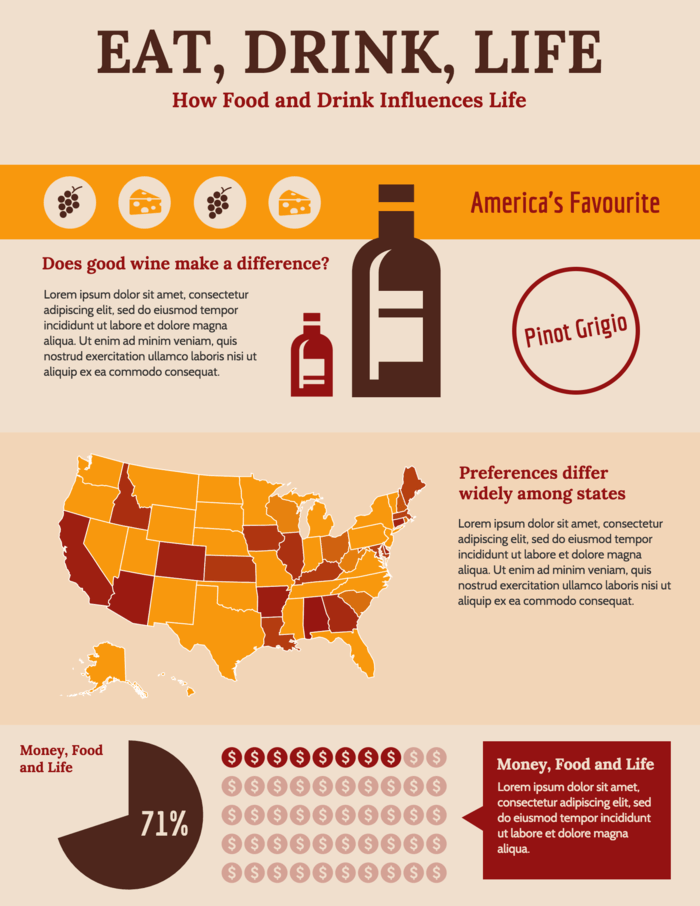 EAT, DRINK, LIFE

How Food and Drink Influences Life

America's Favourite

Does good wine make a difference?

Lorem ipsum dolor sit amet, consectetur adipiscing elit, sed do eiusmod tempor incididunt ut labore et dolore magna aliqua. Ut enim ad minim veniam, quis nostrud exercitation ullamco laboris nisi ut aliquip ex ea commodo consequat.

Pinot Grigio

Preferences differ widely among states

Lorem ipsum dolor sit amet, consectetur adipiscing elit, sed do eiusmod tempor incididunt ut labore et dolore magna aliqua. Ut enim ad minim veniam, quis nostrud exercitation ullamco laboris nisi ut aliquip ex ea commodo consequat.

Money, Food and Life

71%

$ $ $ $ $ $ $ $ $ $
$ $ $ $ $ $ $ $ $ $
$ $ $ $ $ $ $ $ $ $
$ $ $ $ $ $ $ $ $ $
$ $ $ $ $ $ $ $ $ $

Money, Food and Life

Lorem ipsum dolor sit amet, consectetur adipiscing elit, sed do eiusmod tempor incididunt ut labore et dolore magna aliqua.