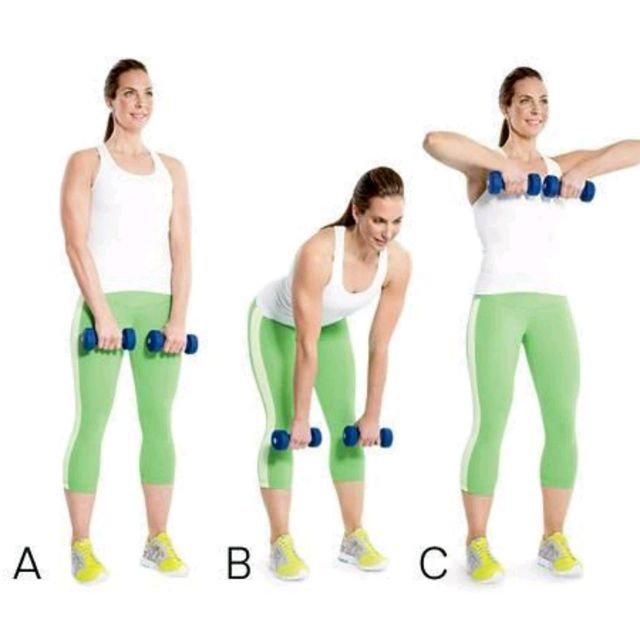 A B C