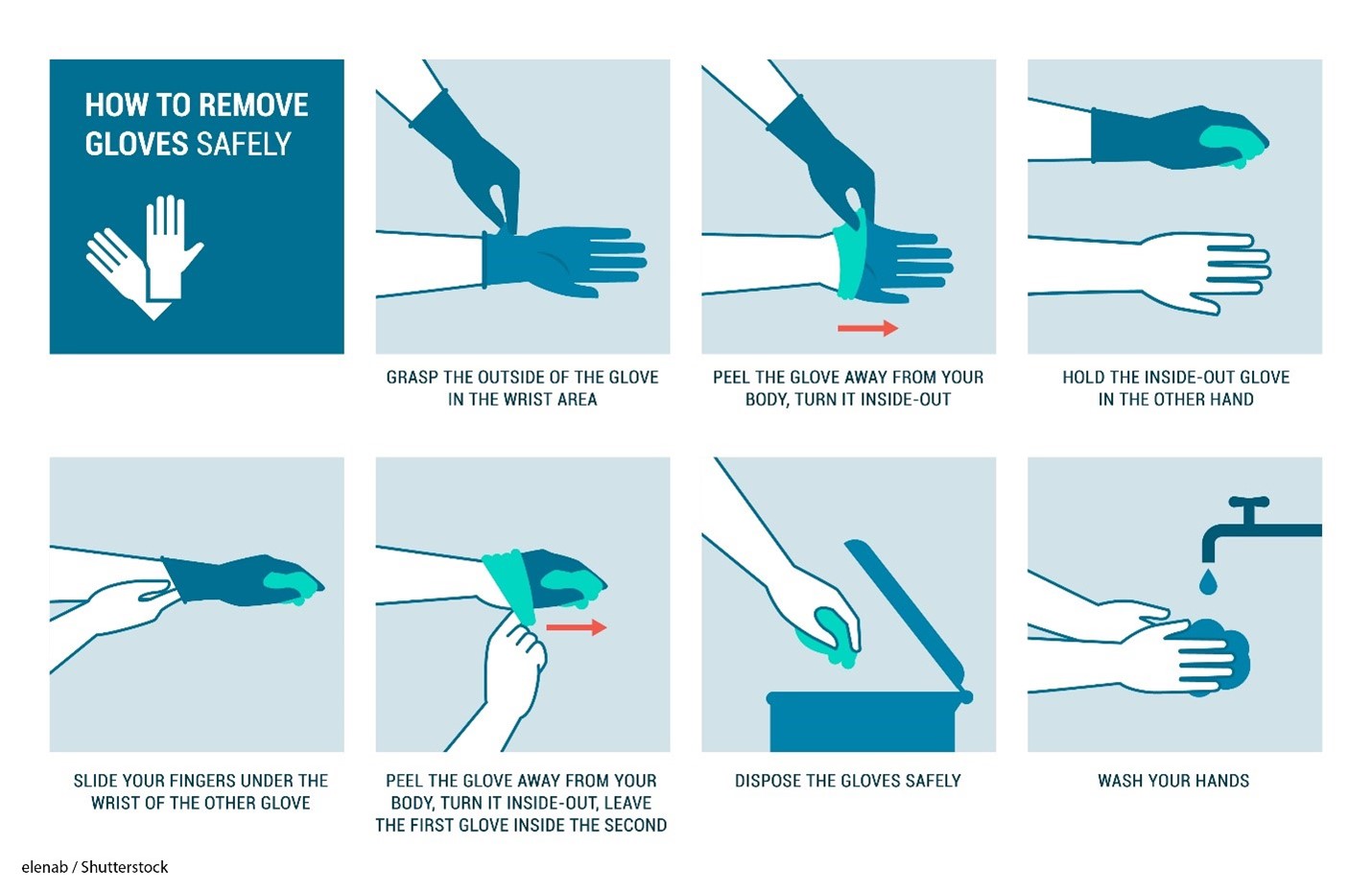 HOW TO REMOVE GLOVES SAFELY

GRASP THE OUTSIDE OF THE GLOVE IN THE WRIST AREA

PEEL THE GLOVE AWAY FROM YOUR BODY, TURN IT INSIDE-OUT

HOLD THE INSIDE-OUT GLOVE IN THE OTHER HAND

SLIDE YOUR FINGERS UNDER THE WRIST OF THE OTHER GLOVE

PEEL THE GLOVE AWAY FROM YOUR BODY, TURN IT INSIDE-OUT, LEAVE THE FIRST GLOVE INSIDE THE SECOND

DISPOSE THE GLOVES SAFELY

WASH YOUR HANDS

elenab / Shutterstock