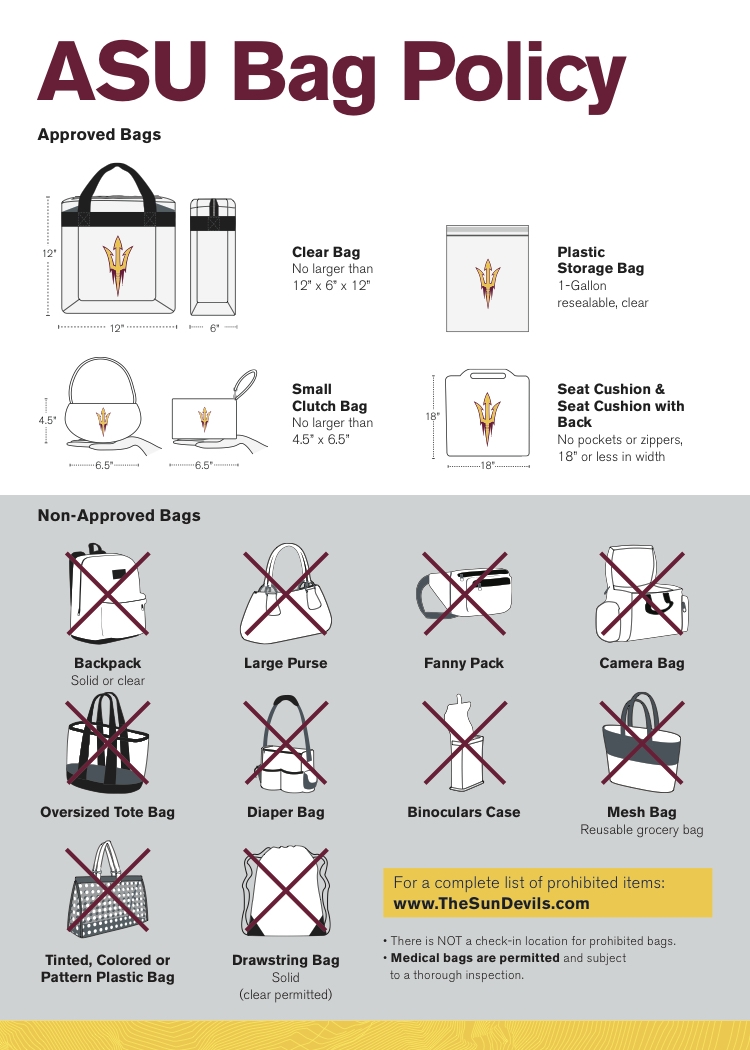 ASU Bag Policy

Approved Bags

12"
12"
6"

Clear Bag
No larger than 12" x 6" x 12"

Plastic Storage Bag
1-Gallon resealable, clear

4.5"
6.5"
6.5"

Small Clutch Bag
No larger than 4.5" x 6.5"

18"
18"

Seat Cushion & Seat Cushion with Back
No pockets or zippers, 18" or less in width

Non-Approved Bags

Backpack
Solid or clear

Large Purse

Fanny Pack

Camera Bag

Oversized Tote Bag

Diaper Bag

Binoculars Case

Mesh Bag
Reusable grocery bag

Tinted, Colored or Pattern Plastic Bag

Drawstring Bag
Solid
(clear permitted)

For a complete list of prohibited items:
www.TheSunDevils.com

• There is NOT a check-in location for prohibited bags.
• Medical bags are permitted and subject to a thorough inspection.