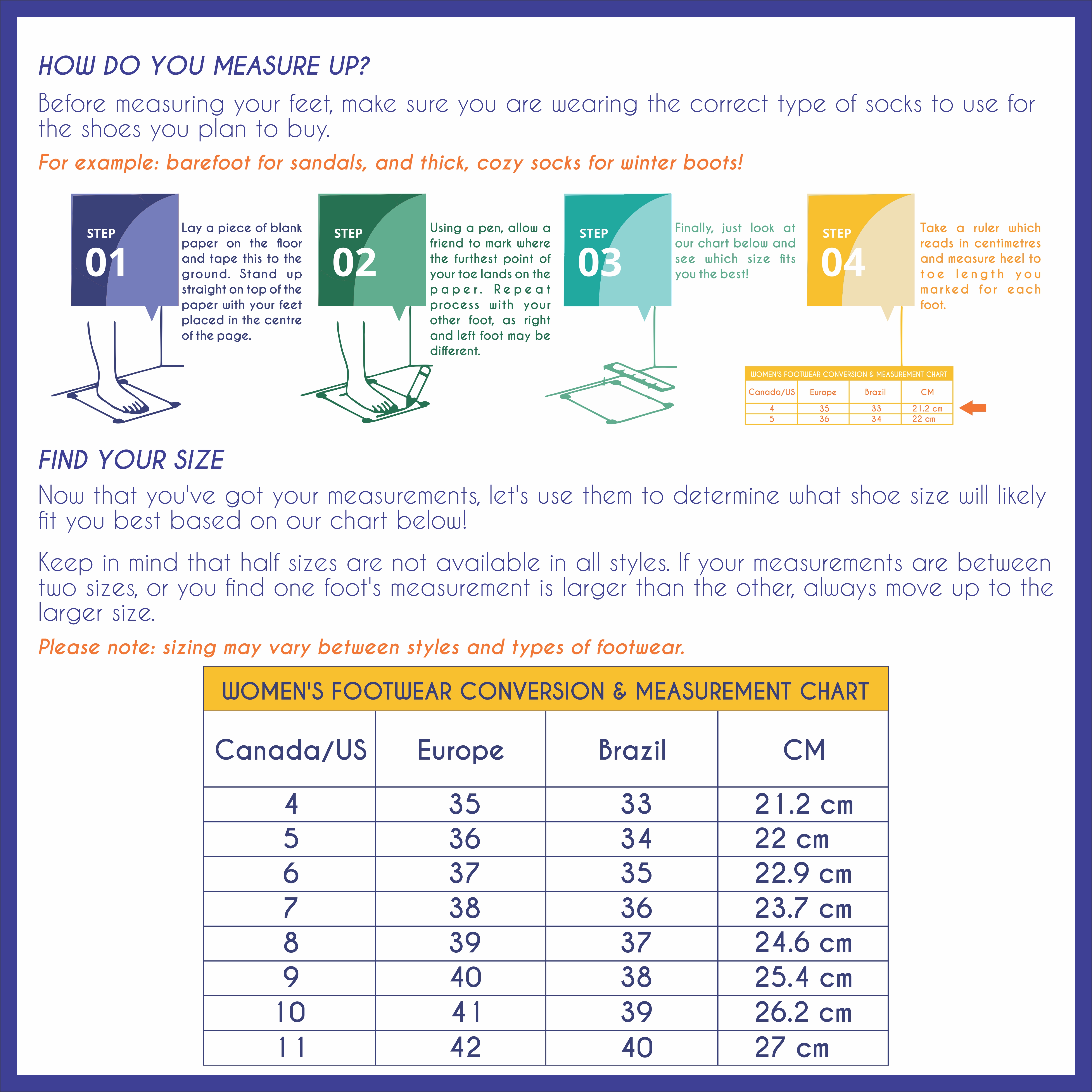 HOW DO YOU MEASURE UP?

Before measuring your feet, make sure you are wearing the correct type of socks to use for the shoes you plan to buy.

For example: barefoot for sandals, and thick, cozy socks for winter boots!

STEP 01

Lay a piece of blank paper on the floor and tape this to the ground. Stand up straight on top of the paper with your feet placed in the centre of the page.

STEP 02

Using a pen, allow a friend to mark where the furthest point of your toe lands on the paper. Repeat process with your other foot, as right and left foot may be different.

STEP 03

Finally, just look at our chart below and see which size fits you the best!

STEP 04

Take a ruler which reads in centimetres and measure heel to toe length you marked for each foot.

WOMEN'S FOOTWEAR CONVERSION & MEASUREMENT CHART

| Canada/US | Europe | Brazil | CM |
|---|---|---|---|
| 4 | 35 | 33 | 21.2 cm |
| 5 | 36 | 34 | 22 cm |

FIND YOUR SIZE

Now that you've got your measurements, let's use them to determine what shoe size will likely fit you best based on our chart below!

Keep in mind that half sizes are not available in all styles. If your measurements are between two sizes, or you find one foot's measurement is larger than the other, always move up to the larger size.

Please note: sizing may vary between styles and types of footwear.

WOMEN'S FOOTWEAR CONVERSION & MEASUREMENT CHART

| Canada/US | Europe | Brazil | CM |
|---|---|---|---|
| 4 | 35 | 33 | 21.2 cm |
| 5 | 36 | 34 | 22 cm |
| 6 | 37 | 35 | 22.9 cm |
| 7 | 38 | 36 | 23.7 cm |
| 8 | 39 | 37 | 24.6 cm |
| 9 | 40 | 38 | 25.4 cm |
| 10 | 41 | 39 | 26.2 cm |
| 11 | 42 | 40 | 27 cm |