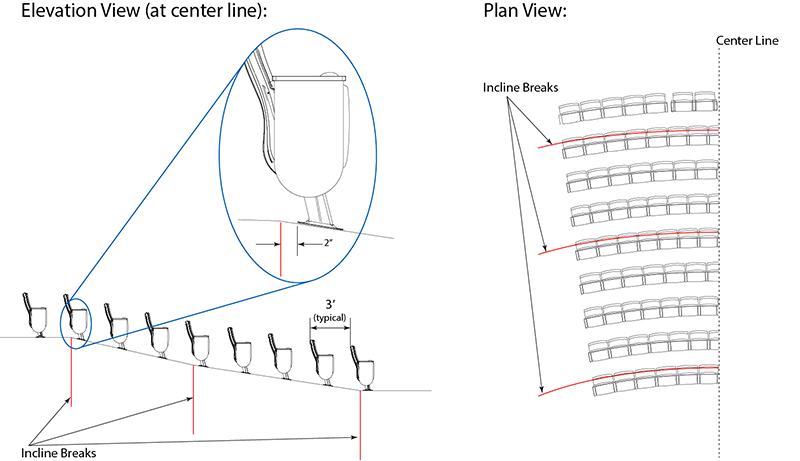 Elevation View (at center line):

2"

3'
(typical)

Incline Breaks

Plan View:

Center Line

Incline Breaks