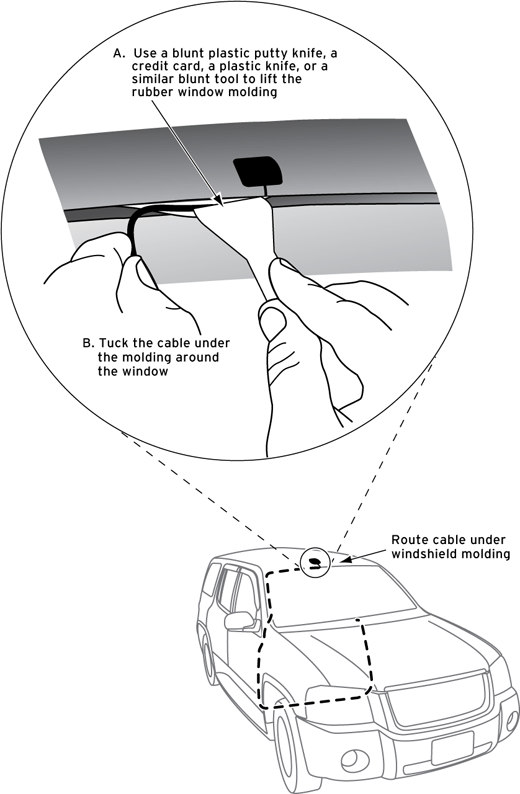 A. Use a blunt plastic putty knife, a credit card, a plastic knife, or a similar blunt tool to lift the rubber window molding

B. Tuck the cable under the molding around the window

Route cable under windshield molding