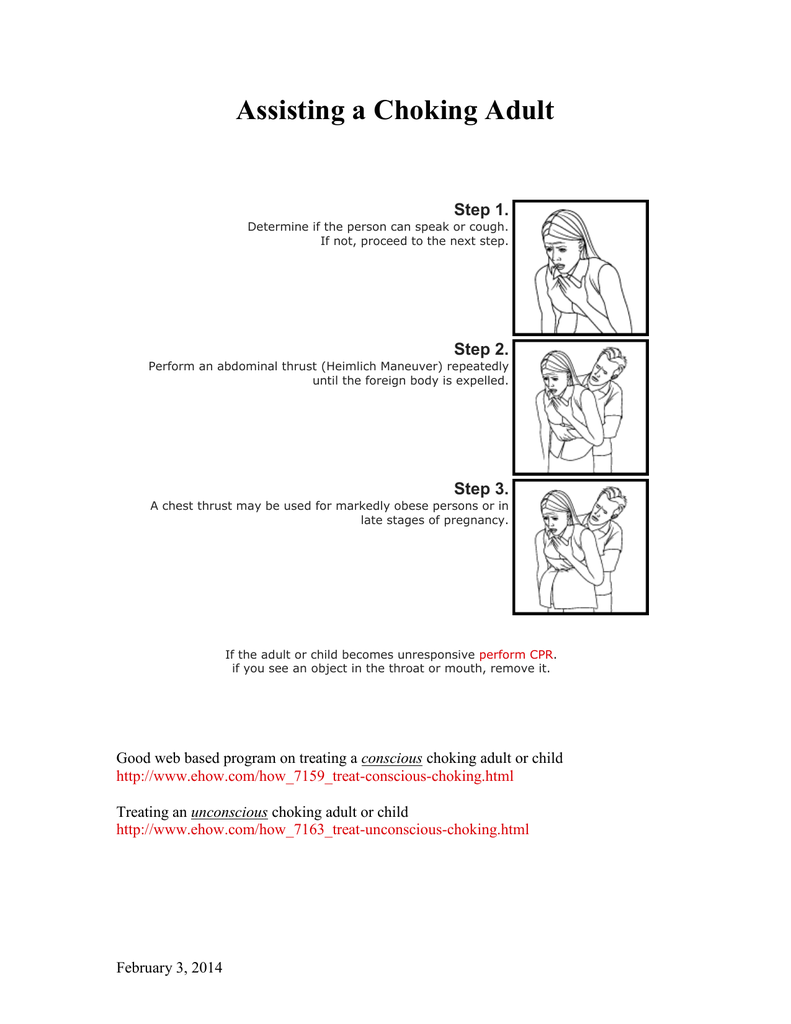 Assisting a Choking Adult

Step 1.
Determine if the person can speak or cough. If not, proceed to the next step.

Step 2.
Perform an abdominal thrust (Heimlich Maneuver) repeatedly until the foreign body is expelled.

Step 3.
A chest thrust may be used for markedly obese persons or in late stages of pregnancy.

If the adult or child becomes unresponsive perform CPR.
if you see an object in the throat or mouth, remove it.

Good web based program on treating a conscious choking adult or child
http://www.ehow.com/how_7159_treat-conscious-choking.html

Treating an unconscious choking adult or child
http://www.ehow.com/how_7163_treat-unconscious-choking.html

February 3, 2014