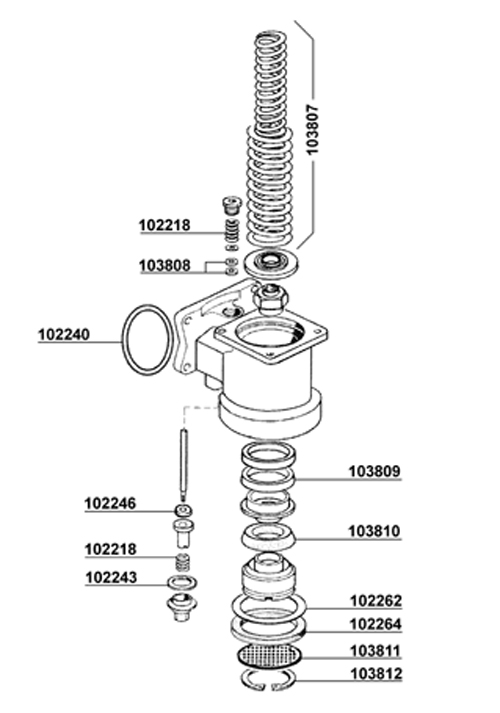 103807
102218
103808
102240
103809
102246
103810
102218
102243
102262
102264
103811
103812