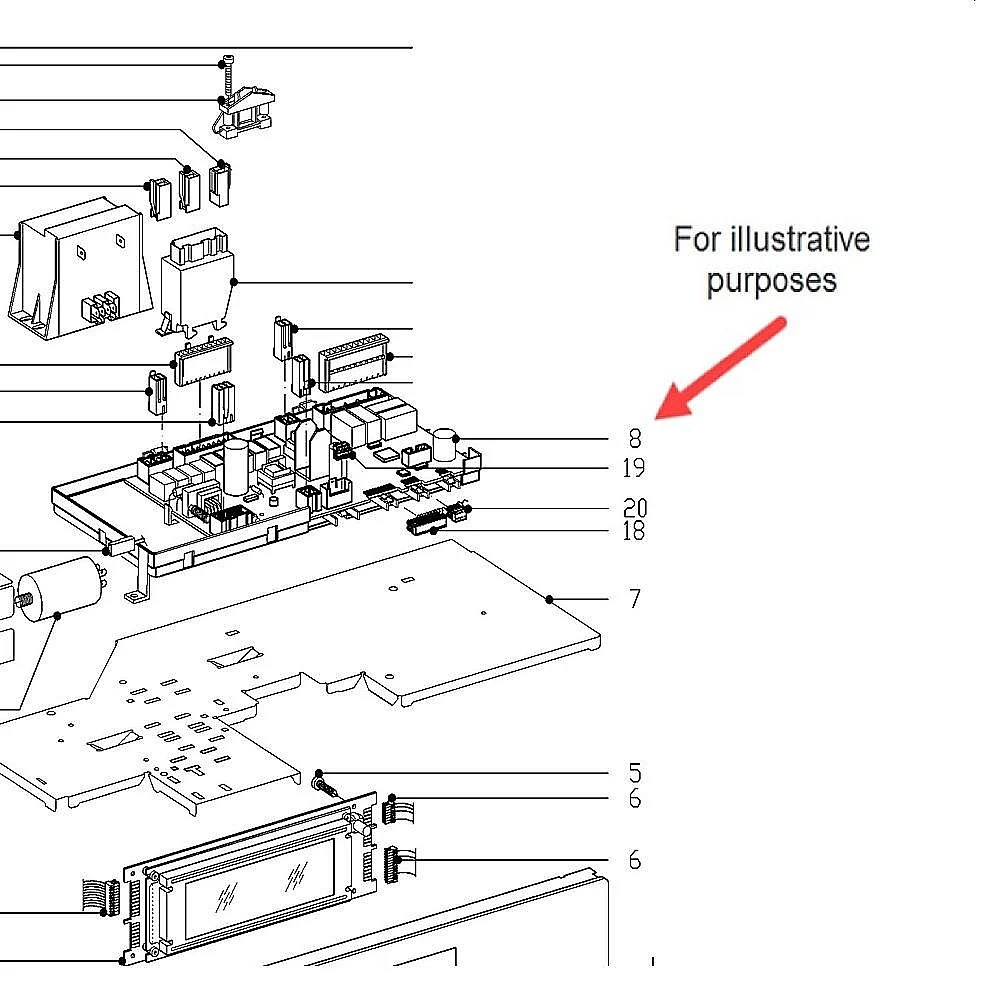 For illustrative purposes

8
19
20
18
7
5
6
6