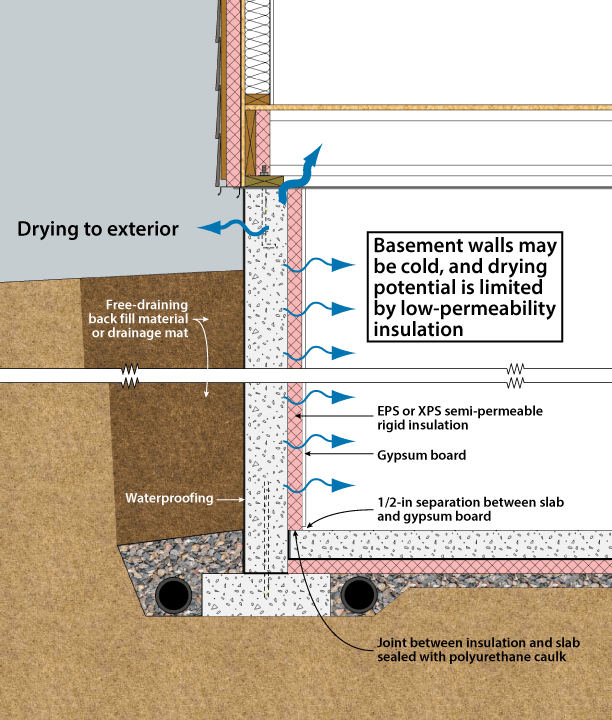 Drying to exterior

Basement walls may be cold, and drying potential is limited by low-permeability insulation

Free-draining back fill material or drainage mat

EPS or XPS semi-permeable rigid insulation

Gypsum board

Waterproofing

1/2-in separation between slab and gypsum board

Joint between insulation and slab sealed with polyurethane caulk