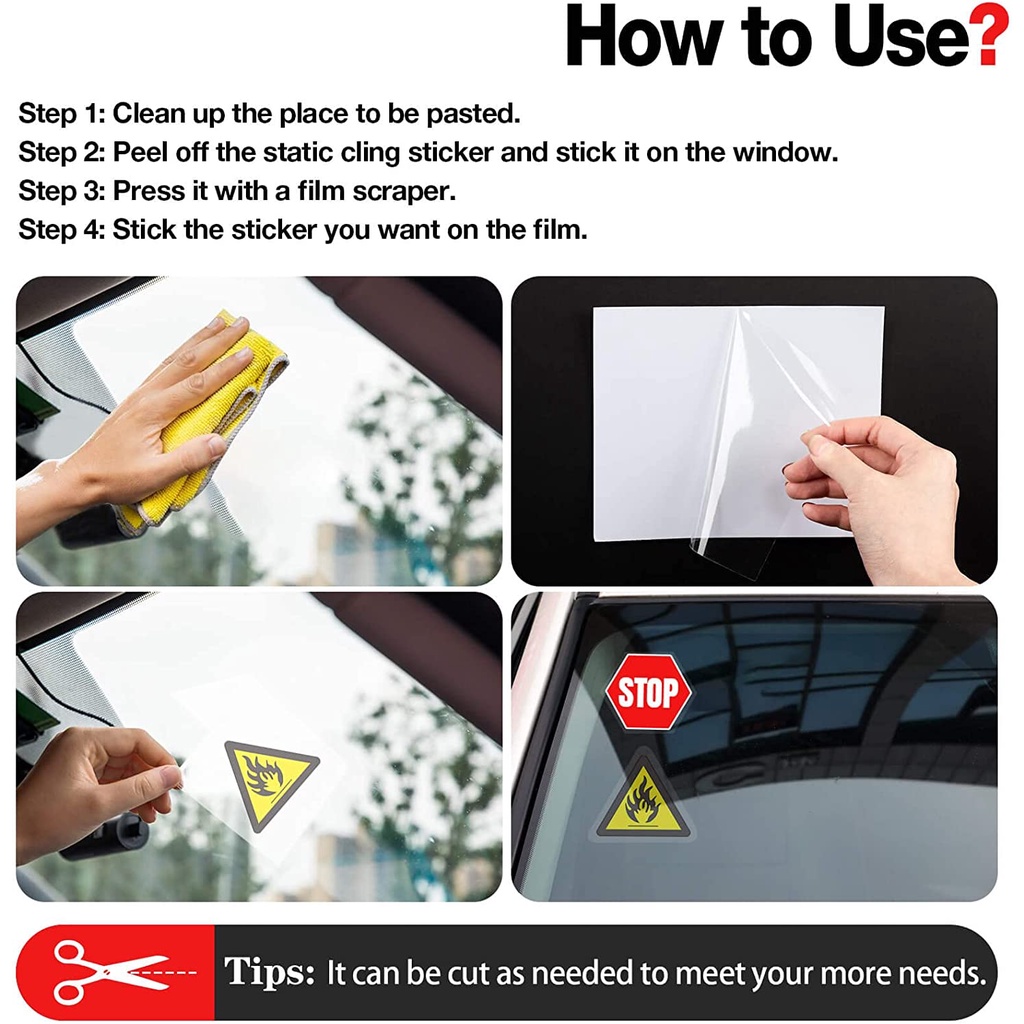 How to Use?

Step 1: Clean up the place to be pasted.
Step 2: Peel off the static cling sticker and stick it on the window.
Step 3: Press it with a film scraper.
Step 4: Stick the sticker you want on the film.

STOP

Tips: It can be cut as needed to meet your more needs.