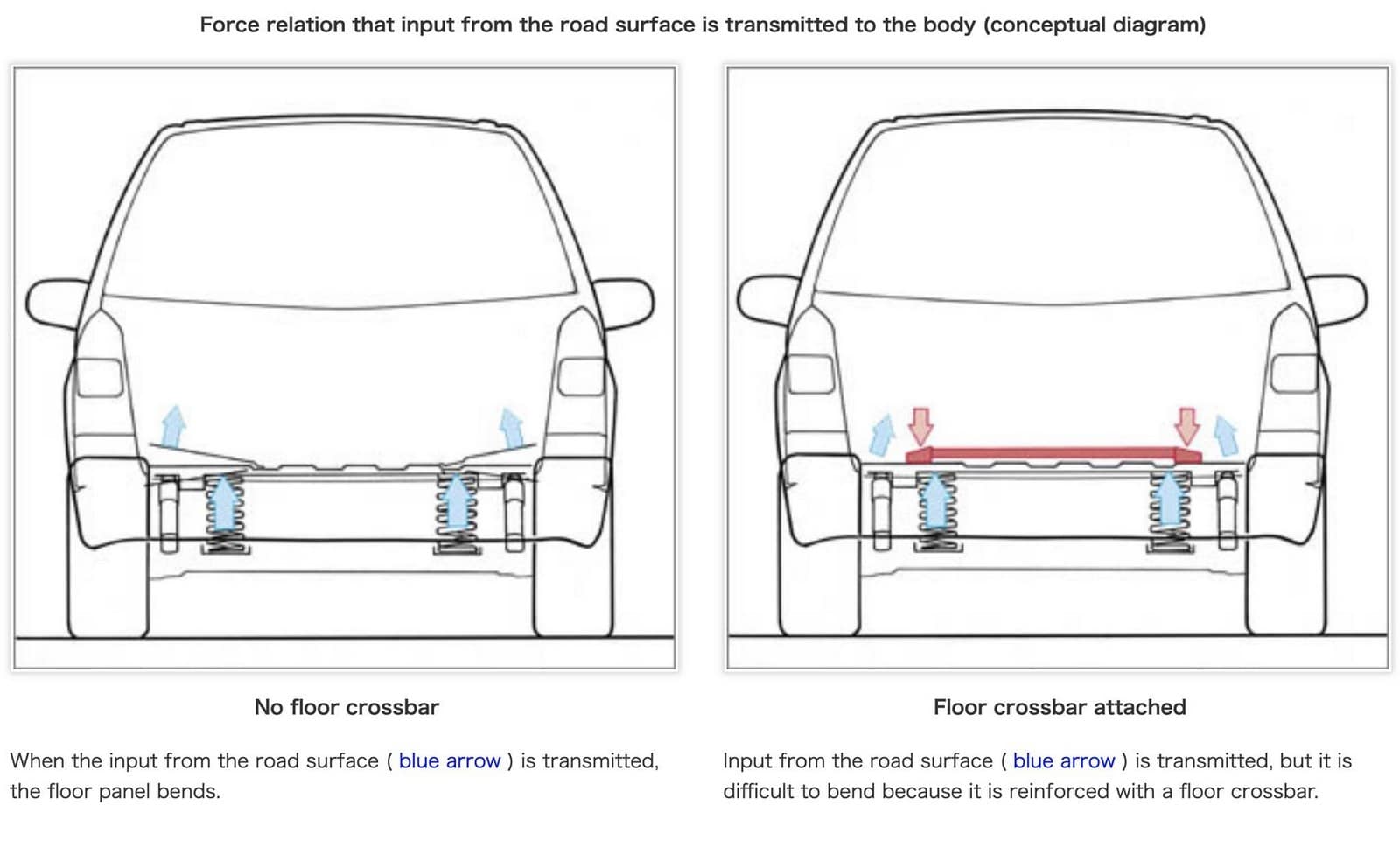 Force relation that input from the road surface is transmitted to the body (conceptual diagram)

No floor crossbar

When the input from the road surface ( blue arrow ) is transmitted, the floor panel bends.

Floor crossbar attached

Input from the road surface ( blue arrow ) is transmitted, but it is difficult to bend because it is reinforced with a floor crossbar.