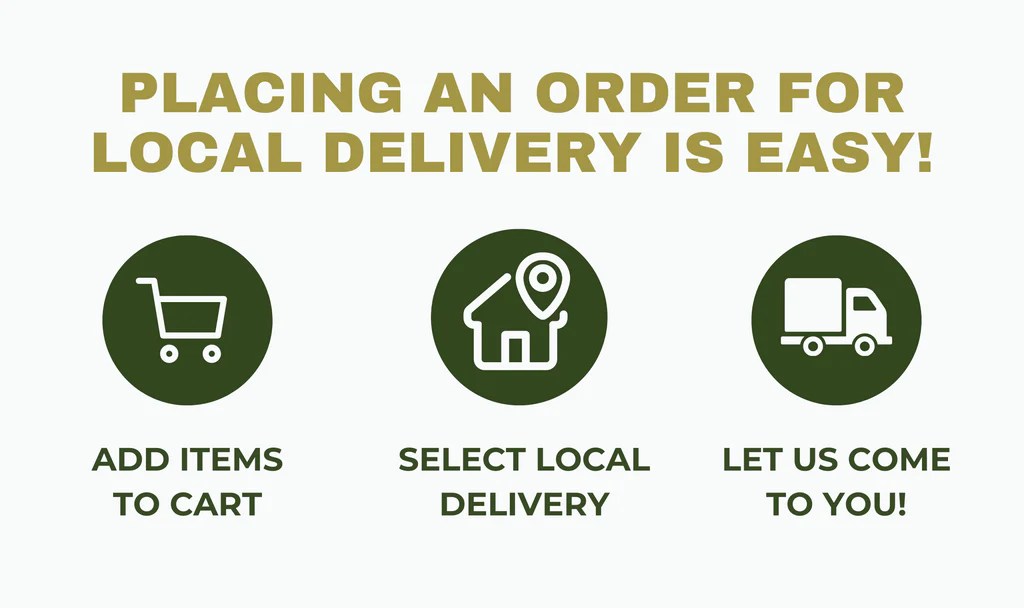 PLACING AN ORDER FOR LOCAL DELIVERY IS EASY!

ADD ITEMS TO CART

SELECT LOCAL DELIVERY

LET US COME TO YOU!