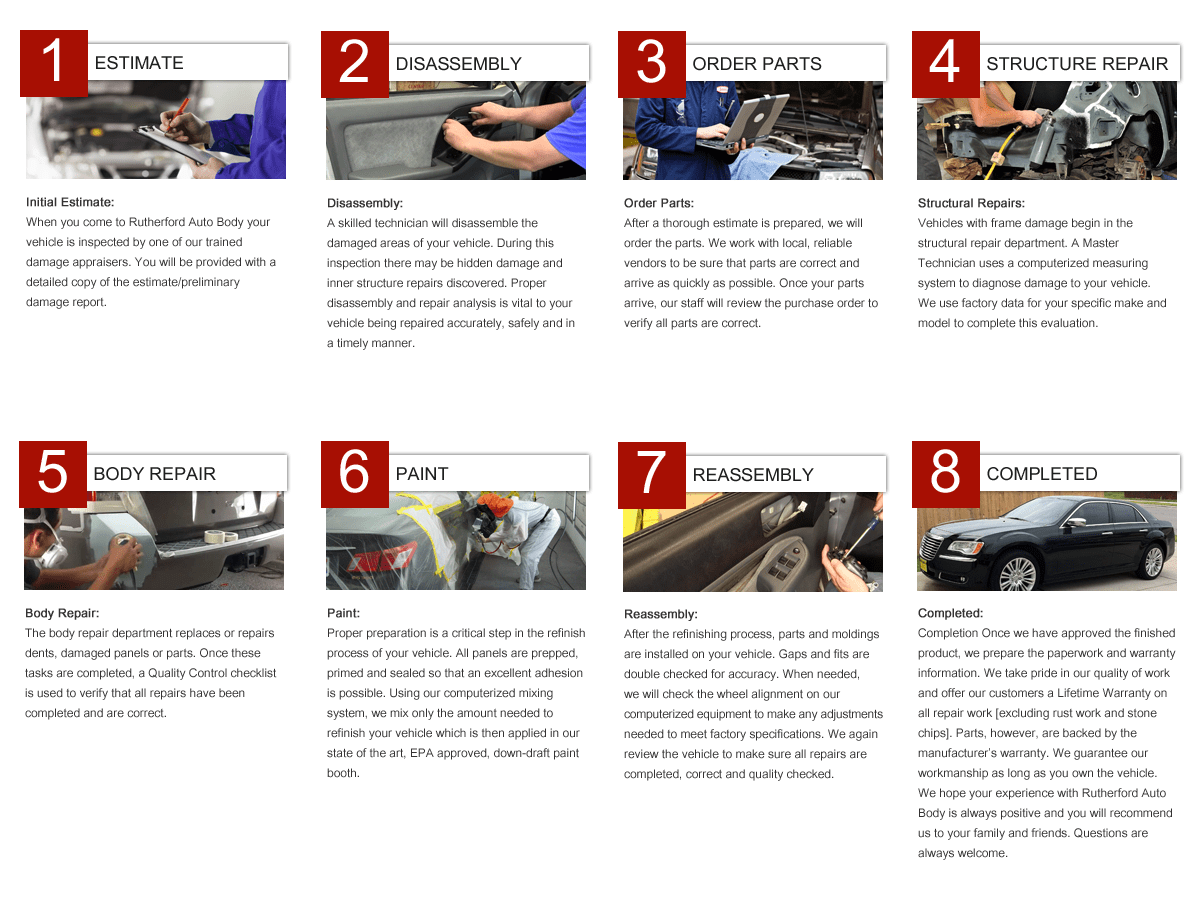 1 ESTIMATE

Initial Estimate:
When you come to Rutherford Auto Body your vehicle is inspected by one of our trained damage appraisers. You will be provided with a detailed copy of the estimate/preliminary damage report.

2 DISASSEMBLY

Disassembly:
A skilled technician will disassemble the damaged areas of your vehicle. During this inspection there may be hidden damage and inner structure repairs discovered. Proper disassembly and repair analysis is vital to your vehicle being repaired accurately, safely and in a timely manner.

3 ORDER PARTS

Order Parts:
After a thorough estimate is prepared, we will order the parts. We work with local, reliable vendors to be sure that parts are correct and arrive as quickly as possible. Once your parts arrive, our staff will review the purchase order to verify all parts are correct.

4 STRUCTURE REPAIR

Structural Repairs:
Vehicles with frame damage begin in the structural repair department. A Master Technician uses a computerized measuring system to diagnose damage to your vehicle. We use factory data for your specific make and model to complete this evaluation.

5 BODY REPAIR

Body Repair:
The body repair department replaces or repairs dents, damaged panels or parts. Once these tasks are completed, a Quality Control checklist is used to verify that all repairs have been completed and are correct.

6 PAINT

Paint:
Proper preparation is a critical step in the refinish process of your vehicle. All panels are prepped, primed and sealed so that an excellent adhesion is possible. Using our computerized mixing system, we mix only the amount needed to refinish your vehicle which is then applied in our state of the art, EPA approved, down-draft paint booth.

7 REASSEMBLY

Reassembly:
After the refinishing process, parts and moldings are installed on your vehicle. Gaps and fits are double checked for accuracy. When needed, we will check the wheel alignment on our computerized equipment to make any adjustments needed to meet factory specifications. We again review the vehicle to make sure all repairs are completed, correct and quality checked.

8 COMPLETED

Completed:
Completion Once we have approved the finished product, we prepare the paperwork and warranty information. We take pride in our quality of work and offer our customers a Lifetime Warranty on all repair work [excluding rust work and stone chips]. Parts, however, are backed by the manufacturer's warranty. We guarantee our workmanship as long as you own the vehicle. We hope your experience with Rutherford Auto Body is always positive and you will recommend us to your family and friends. Questions are always welcome.