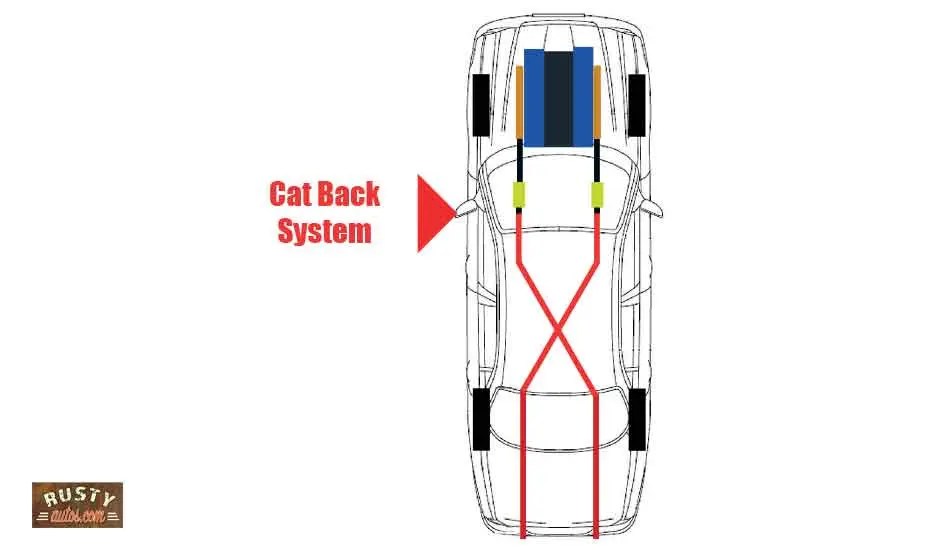 Cat Back System

RUSTY autos.com