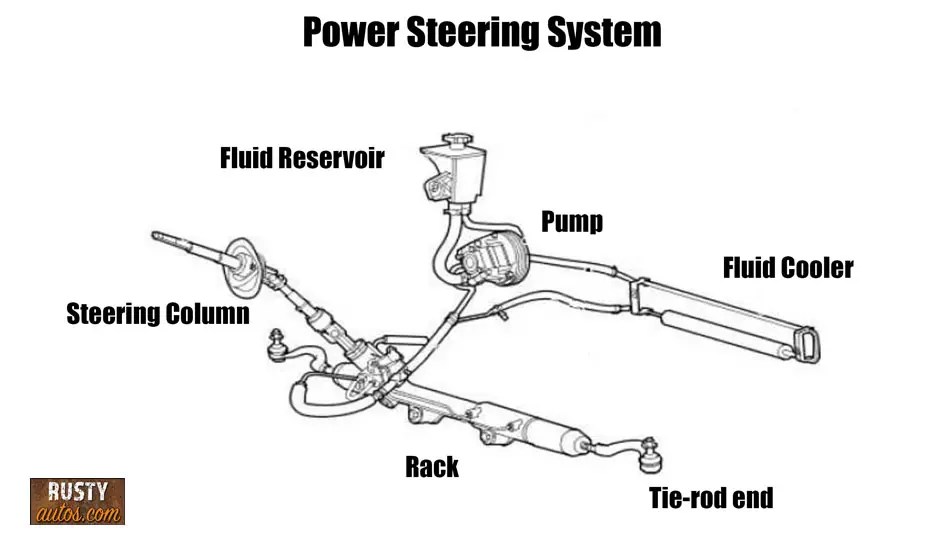 Power Steering System

Fluid Reservoir

Pump

Fluid Cooler

Steering Column

Rack

Tie-rod end

RUSTY
autos.com