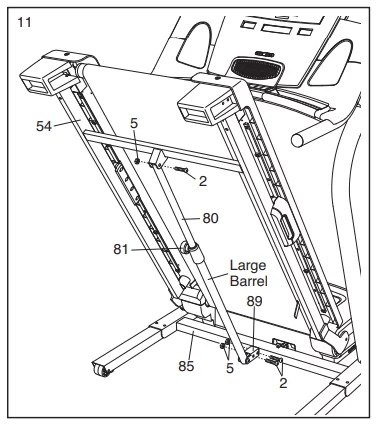 11

54

5

2

80

81

Large Barrel

89

85

5

2