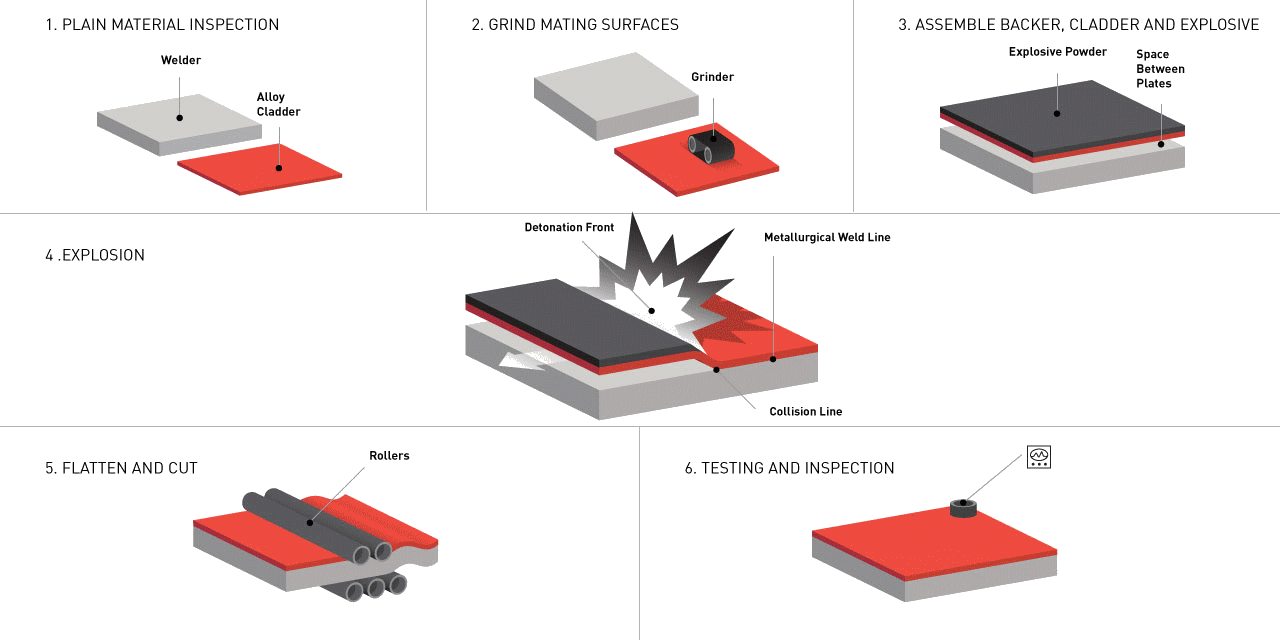 1. PLAIN MATERIAL INSPECTION

Welder

Alloy Cladder

2. GRIND MATING SURFACES

Grinder

3. ASSEMBLE BACKER, CLADDER AND EXPLOSIVE

Explosive Powder

Space Between Plates

4 .EXPLOSION

Detonation Front

Metallurgical Weld Line

Collision Line

5. FLATTEN AND CUT

Rollers

6. TESTING AND INSPECTION