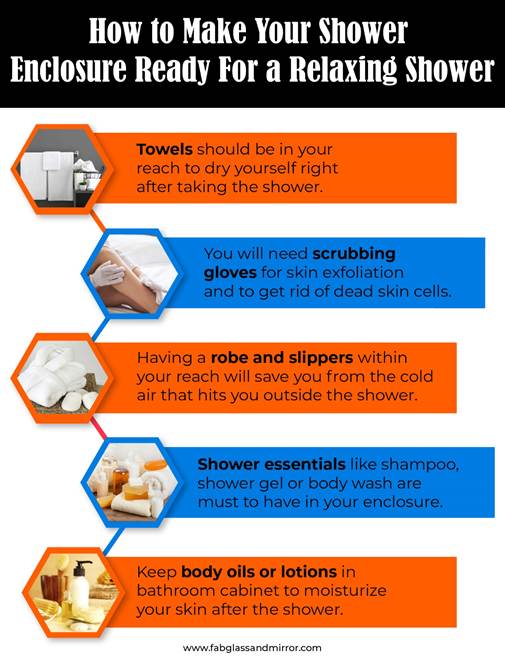 How to Make Your Shower Enclosure Ready For a Relaxing Shower

Towels should be in your reach to dry yourself right after taking the shower.

You will need scrubbing gloves for skin exfoliation and to get rid of dead skin cells.

Having a robe and slippers within your reach will save you from the cold air that hits you outside the shower.

Shower essentials like shampoo, shower gel or body wash are must to have in your enclosure.

Keep body oils or lotions in bathroom cabinet to moisturize your skin after the shower.

www.fabglassandmirror.com