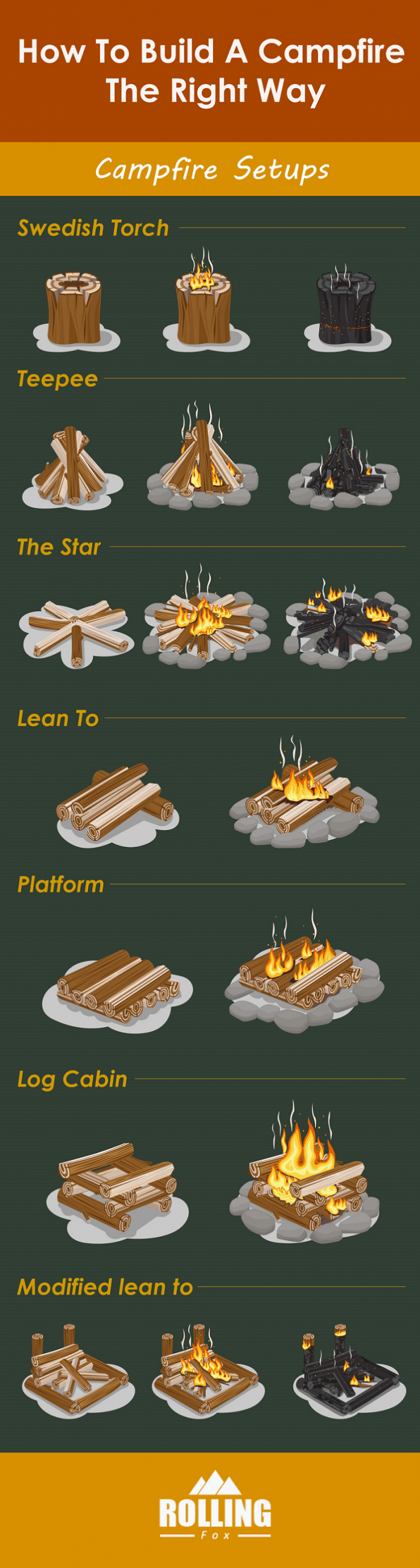 How To Build A Campfire The Right Way

Campfire Setups

Swedish Torch

Teepee

The Star

Lean To

Platform

Log Cabin

Modified lean to

ROLLING
Fox