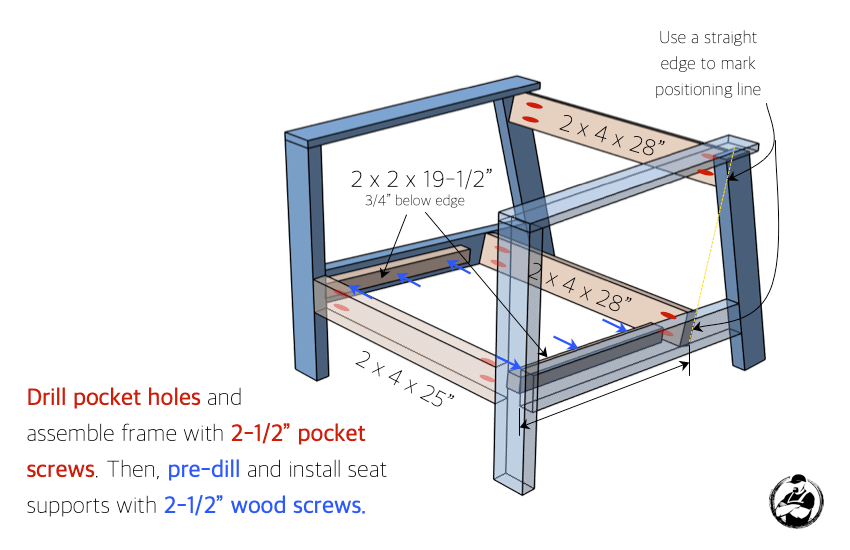 Use a straight edge to mark positioning line

2 x 4 x 28"

2 x 2 x 19-1/2"
3/4" below edge

2 x 4 x 28"

2 x 4 x 25"

Drill pocket holes and assemble frame with 2-1/2" pocket screws. Then, pre-dill and install seat supports with 2-1/2" wood screws.